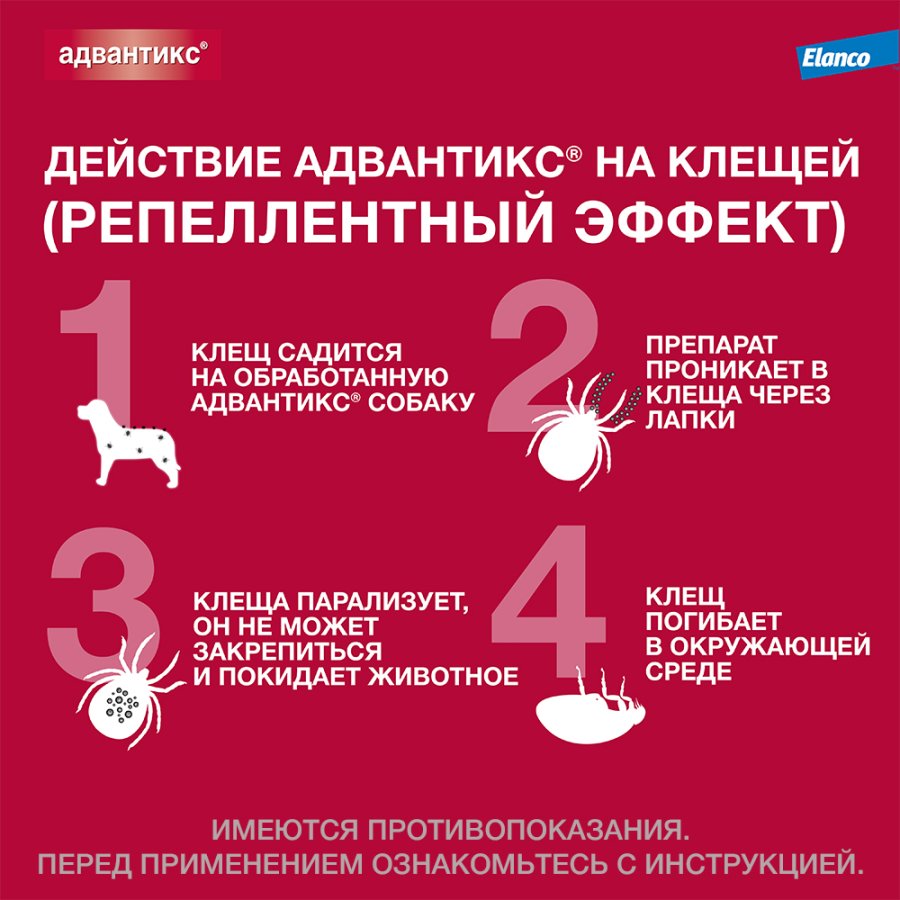 адвантикс®

Elanco

ДЕЙСТВИЕ АДВАНТИКС® НА КЛЕЩЕЙ (РЕПЕЛЛЕНТНЫЙ ЭФФЕКТ)

1

КЛЕЩ САДИТСЯ НА ОБРАБОТАННУЮ АДВАНТИКС® СОБАКУ

2

ПРЕПАРАТ ПРОНИКАЕТ В КЛЕЩА ЧЕРЕЗ ЛАПКИ

3

КЛЕЩА ПАРАЛИЗУЕТ, ОН НЕ МОЖЕТ ЗАКРЕПИТЬСЯ И ПОКИДАЕТ ЖИВОТНОЕ

4

КЛЕЩ ПОГИБАЕТ В ОКРУЖАЮЩЕЙ СРЕДЕ

ИМЕЮТСЯ ПРОТИВОПОКАЗАНИЯ.
ПЕРЕД ПРИМЕНЕНИЕМ ОЗНАКОМЬТЕСЬ С ИНСТРУКЦИЕЙ.