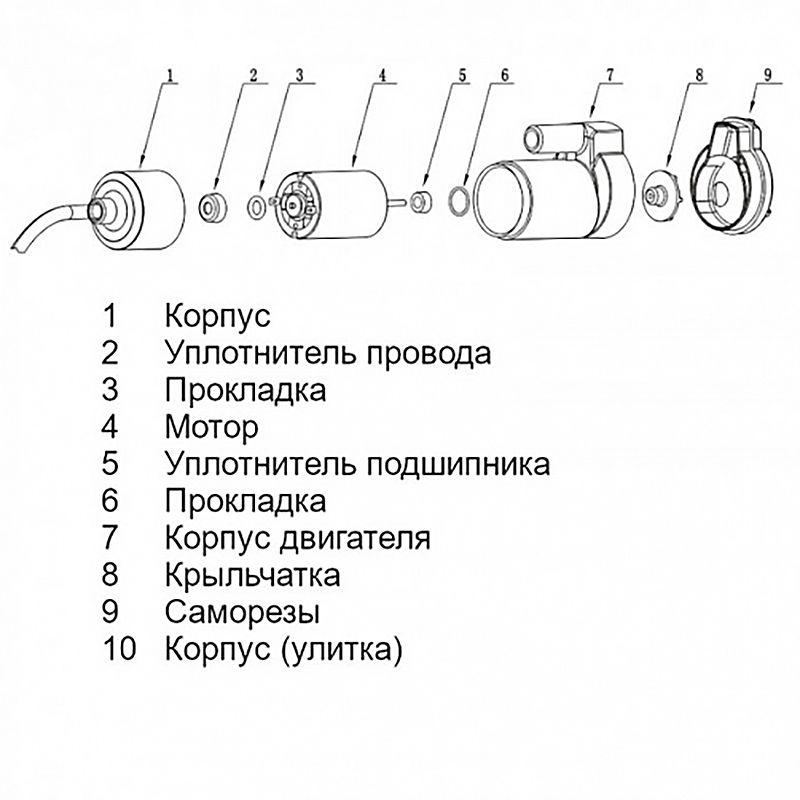 1 2 3 4 5 6 7 8 9

1 Корпус
2 Уплотнитель провода
3 Прокладка
4 Мотор
5 Уплотнитель подшипника
6 Прокладка
7 Корпус двигателя
8 Крыльчатка
9 Саморезы
10 Корпус (улитка)