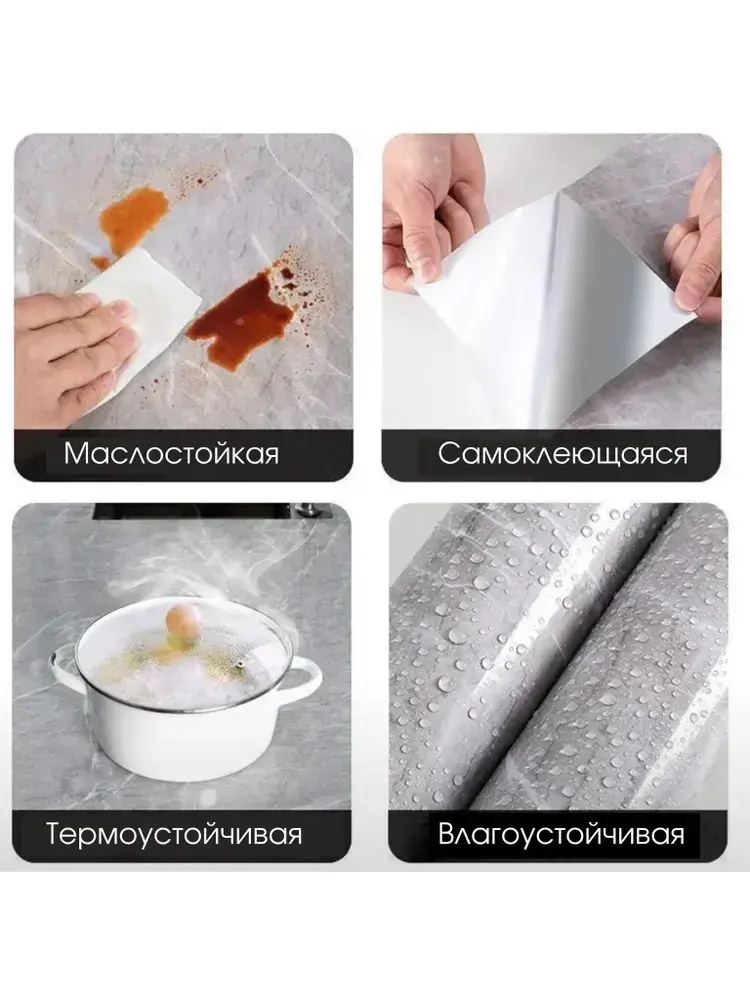 Маслостойкая

Самоклеющаяся

Термоустойчивая

Влагоустойчивая