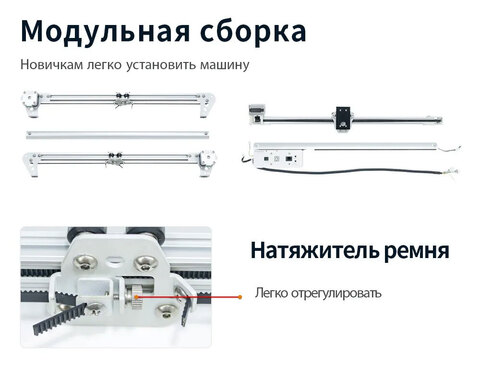 Модульная сборка

Новичкам легко установить машину

Натяжитель ремня

Легко отрегулировать