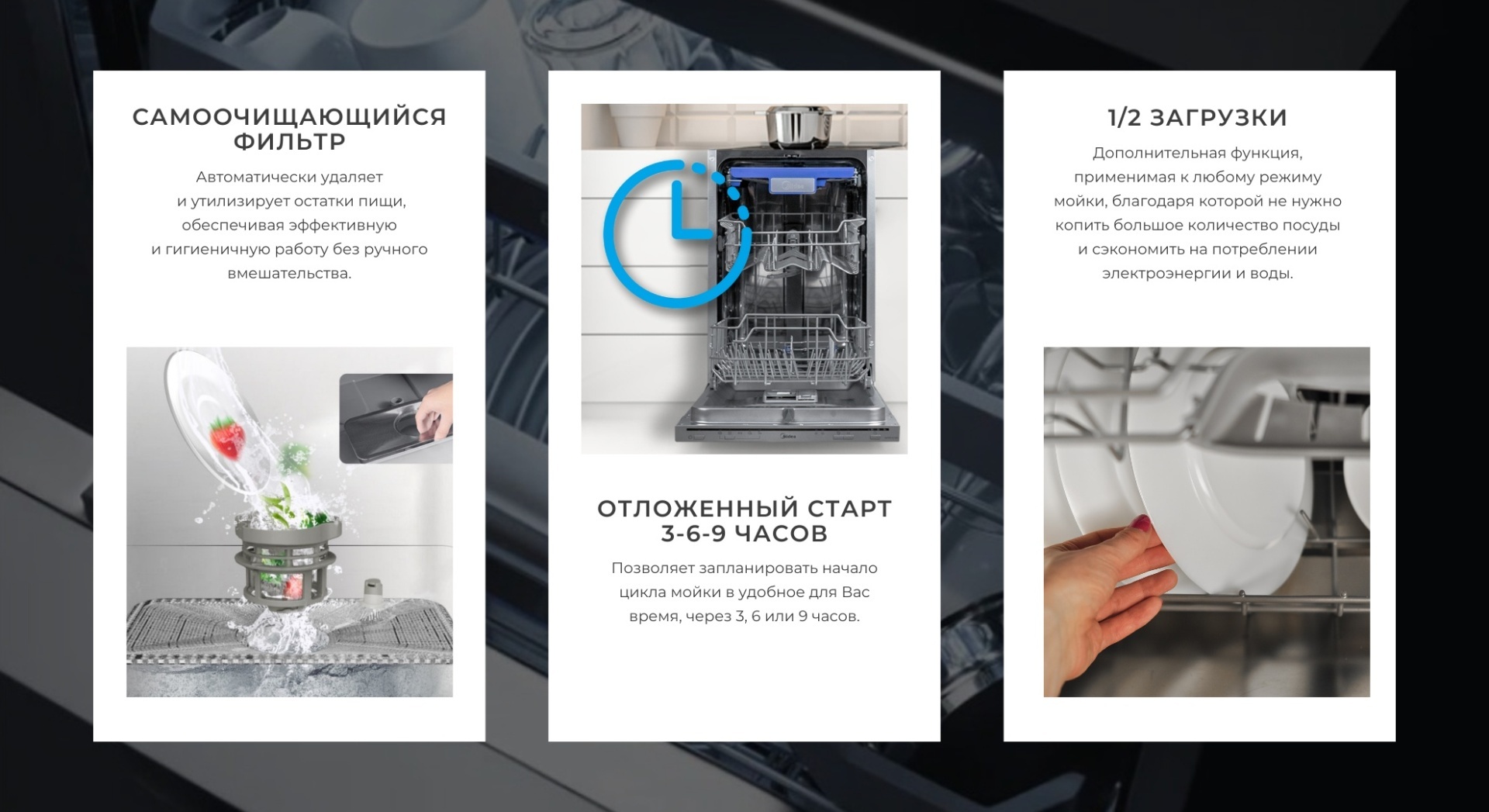 САМООЧИЩАЮЩИЙСЯ ФИЛЬТР

Автоматически удаляет и утилизирует остатки пищи, обеспечивая эффективную и гигиеничную работу без ручного вмешательства.

ОТЛОЖЕННЫЙ СТАРТ 3-6-9 ЧАСОВ

Позволяет запланировать начало цикла мойки в удобное для Вас время, через 3, 6 или 9 часов.

1/2 ЗАГРУЗКИ

Дополнительная функция, применимая к любому режиму мойки, благодаря которой не нужно копить большое количество посуды и сэкономить на потреблении электроэнергии и воды.