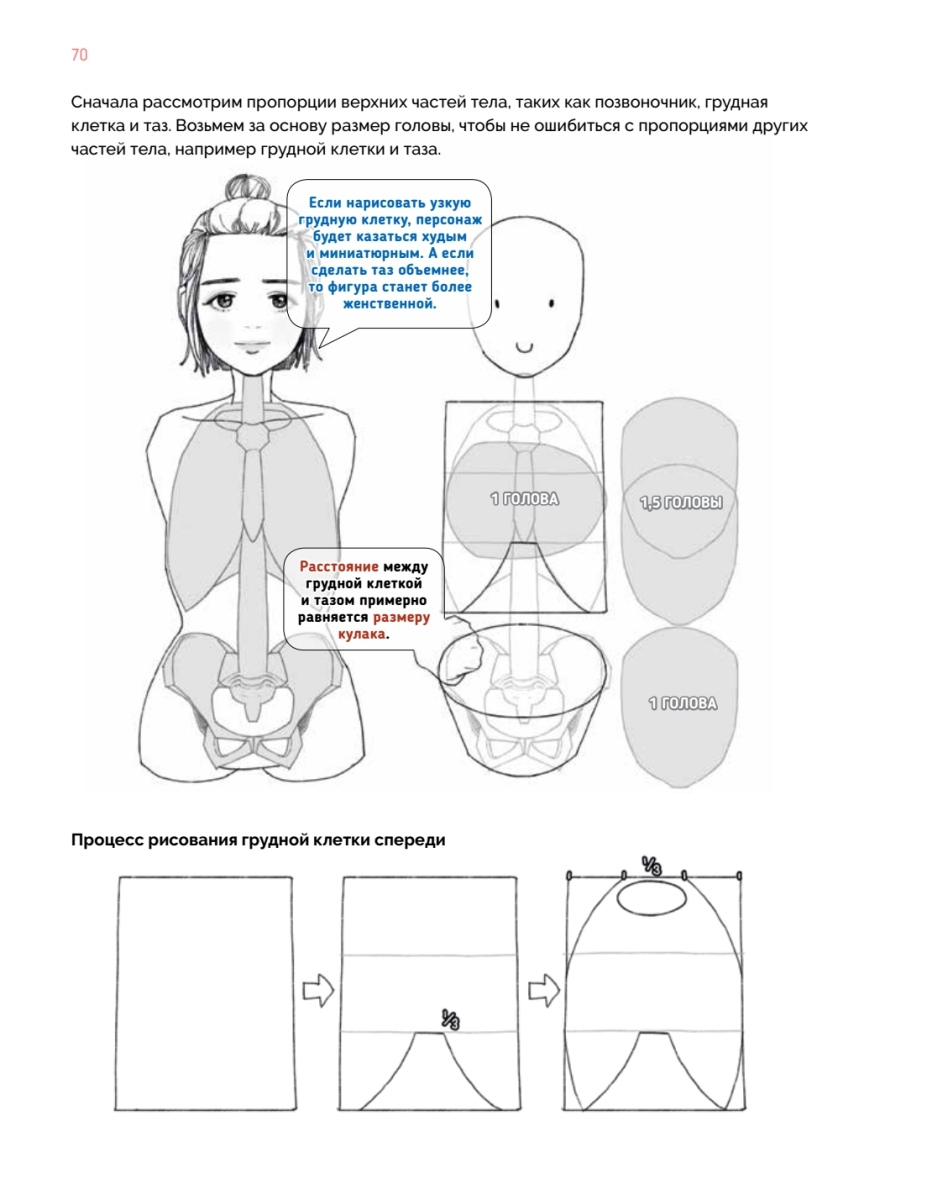 70

Сначала рассмотрим пропорции верхних частей тела, таких как позвоночник, грудная клетка и таз. Возьмем за основу размер головы, чтобы не ошибиться с пропорциями других частей тела, например грудной клетки и таза.

Если нарисовать узкую грудную клетку, персонаж будет казаться худым и миниатюрным. А если сделать таз объемнее, то фигура станет более женственной.

1 ГОЛОВА

1,5 ГОЛОВЫ

Расстояние между грудной клеткой и тазом примерно равняется размеру кулака.

1 ГОЛОВА

Процесс рисования грудной клетки спереди

$\frac{1}{3}$

$\frac{1}{3}$