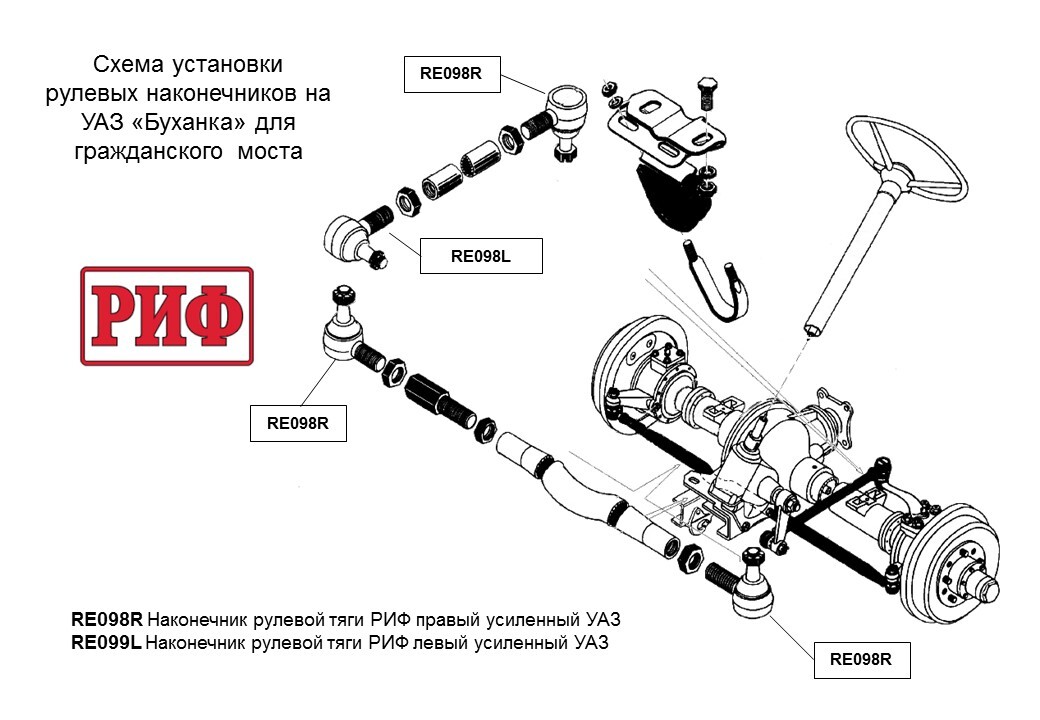 Схема установки рулевых наконечников на УАЗ «Буханка» для гражданского моста

RE098R

RE098L

РИФ

RE098R

RE098R Наконечник рулевой тяги РИФ правый усиленный УАЗ
RE099L Наконечник рулевой тяги РИФ левый усиленный УАЗ

RE098R