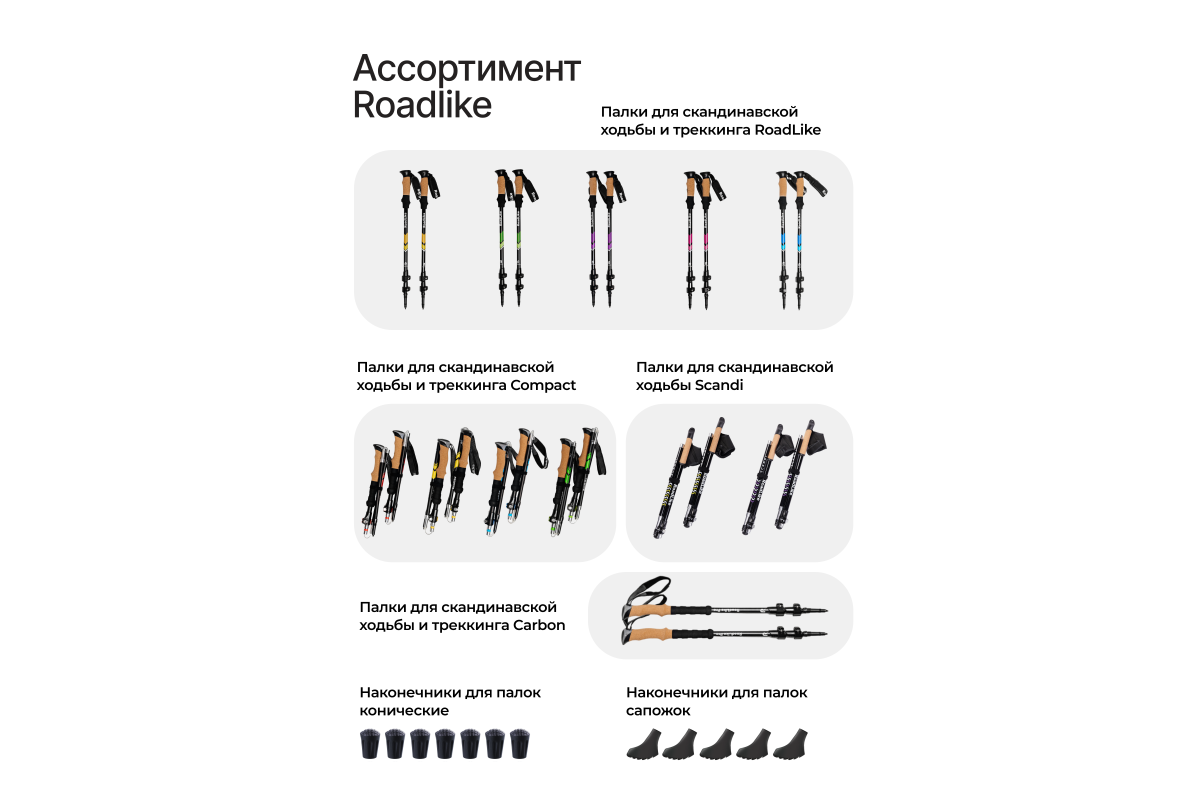 Ассортимент Roadlike

Палки для скандинавской ходьбы и треккинга RoadLike

Палки для скандинавской ходьбы и треккинга Compact

Палки для скандинавской ходьбы Scandi

Палки для скандинавской ходьбы и треккинга Carbon

Наконечники для палок конические

Наконечники для палок сапожок