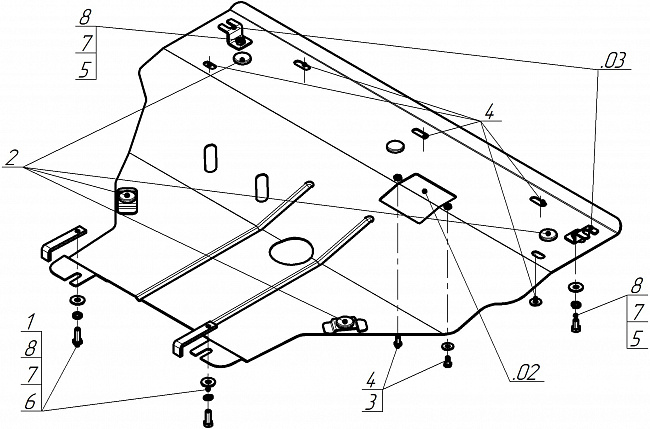 8
7
5
.03
4
2
8
7
5
1
8
7
6
4
3
.02