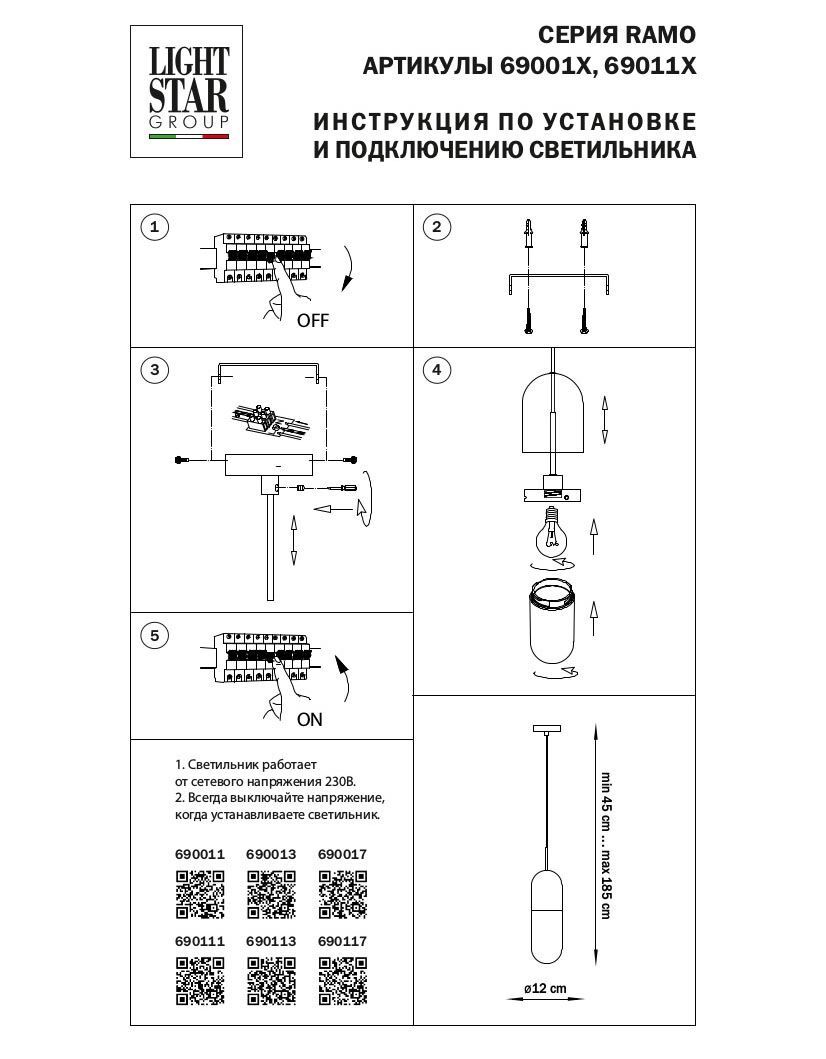 LIGHT STAR GROUP

СЕРИЯ RAMO
АРТИКУЛЫ 69001X, 69011X

ИНСТРУКЦИЯ ПО УСТАНОВКЕ
И ПОДКЛЮЧЕНИЮ СВЕТИЛЬНИКА

1

OFF

2

3

4

5

ON

1. Светильник работает от сетевого напряжения 230В.
2. Всегда выключайте напряжение, когда устанавливаете светильник.

690011 690013 690017

690111 690113 690117

min 45 cm ... max 185 cm

ø12 cm