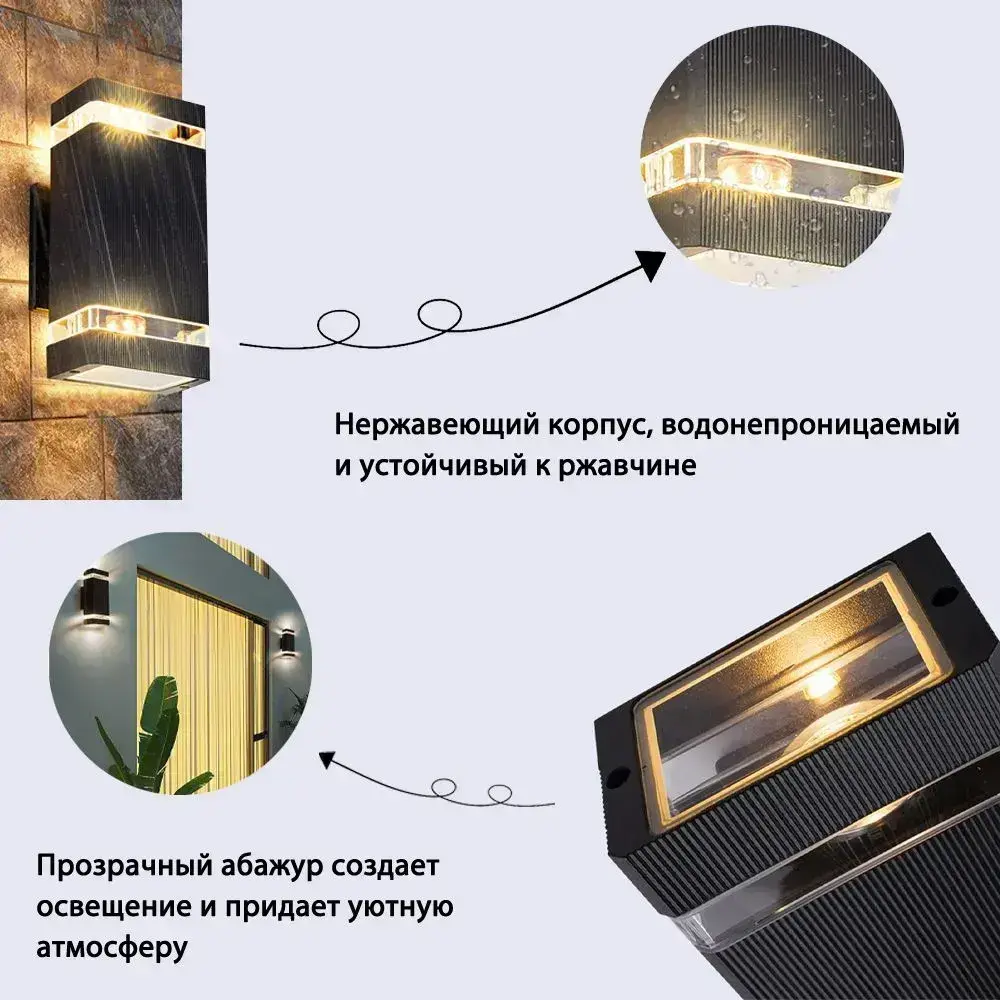 Нержавеющий корпус, водонепроницаемый и устойчивый к ржавчине

Прозрачный абажур создает освещение и придает уютную атмосферу