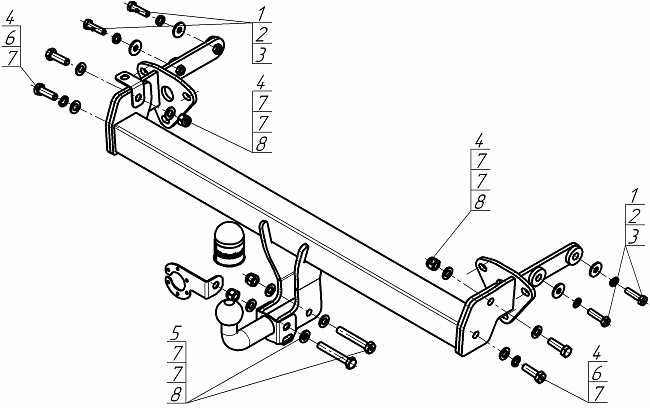 4
6
7

1
2
3

4
7
7
8

4
7
7
8

1
2
3

5
7
7
8

4
6
7