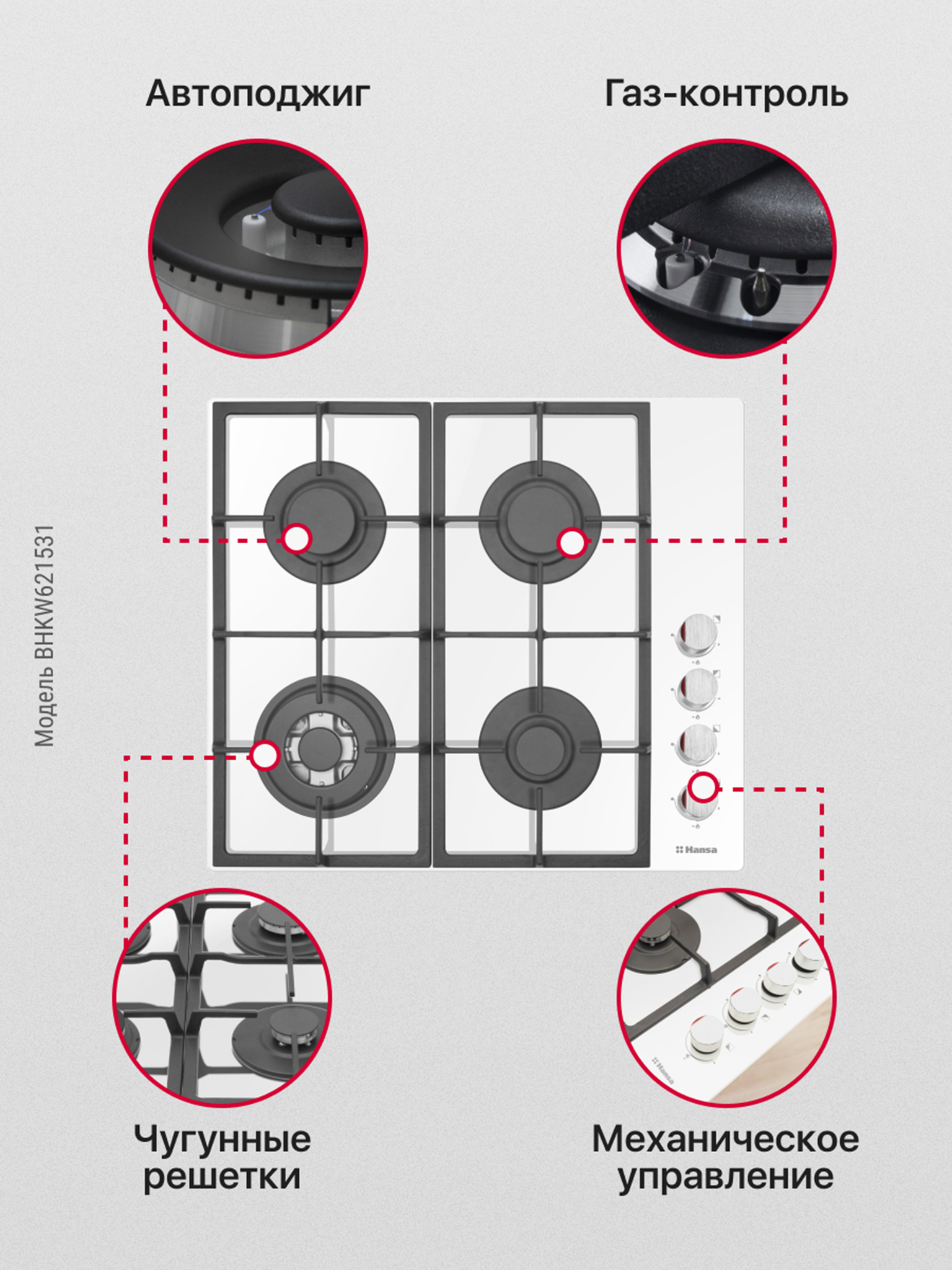 Автоподжиг

Газ-контроль

Модель BHKW621531

Hansa

Hansa

Чугунные решетки

Механическое управление