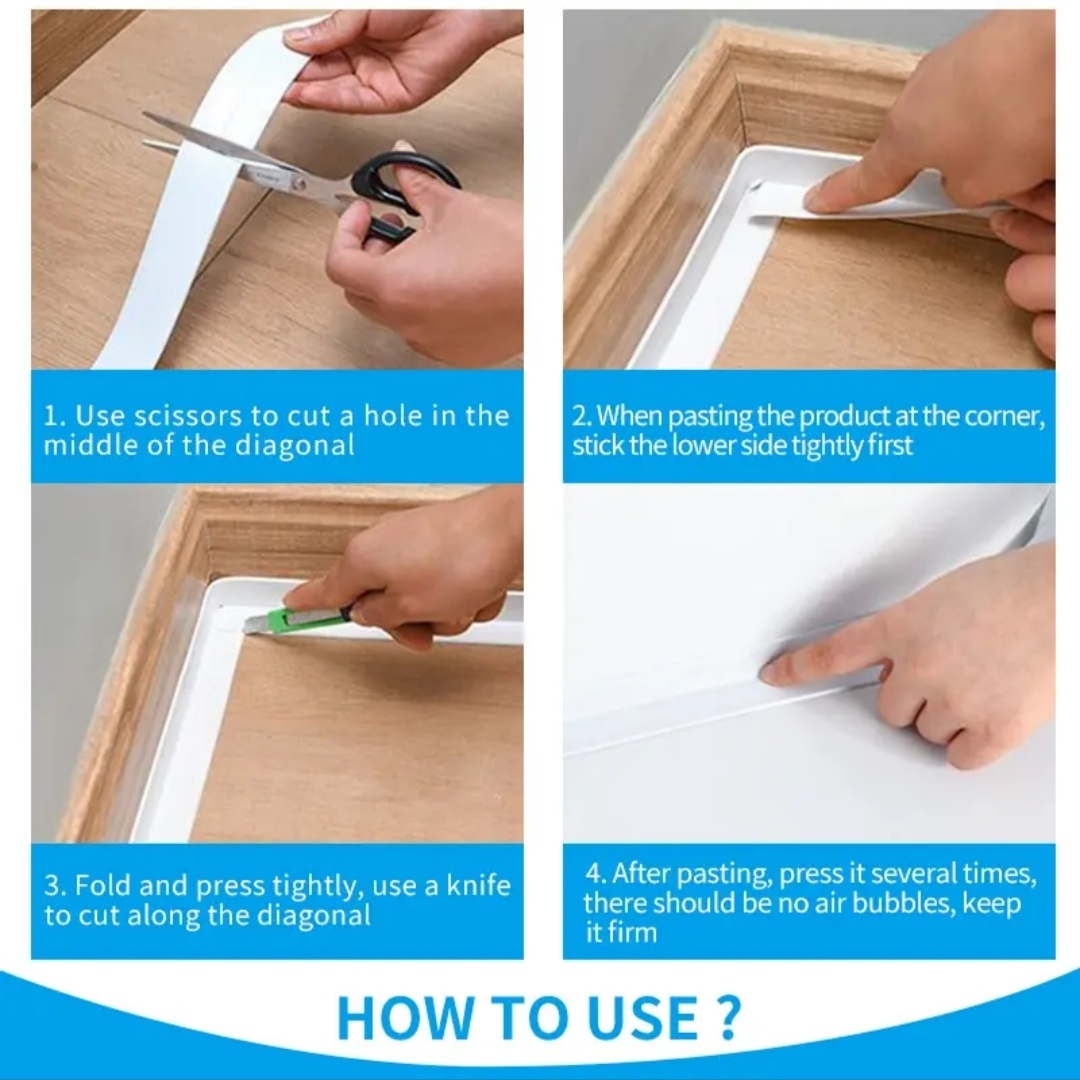 1. Use scissors to cut a hole in the middle of the diagonal

2. When pasting the product at the corner, stick the lower side tightly first

3. Fold and press tightly, use a knife to cut along the diagonal

4. After pasting, press it several times, there should be no air bubbles, keep it firm

HOW TO USE ?