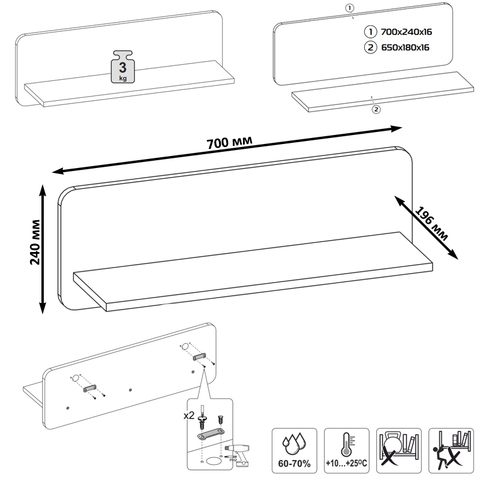 3 kg

1

1 700x240x16
2 650x180x16

2

700 мм

240 мм

196 мм

x2

60-70%

+10...+25°C