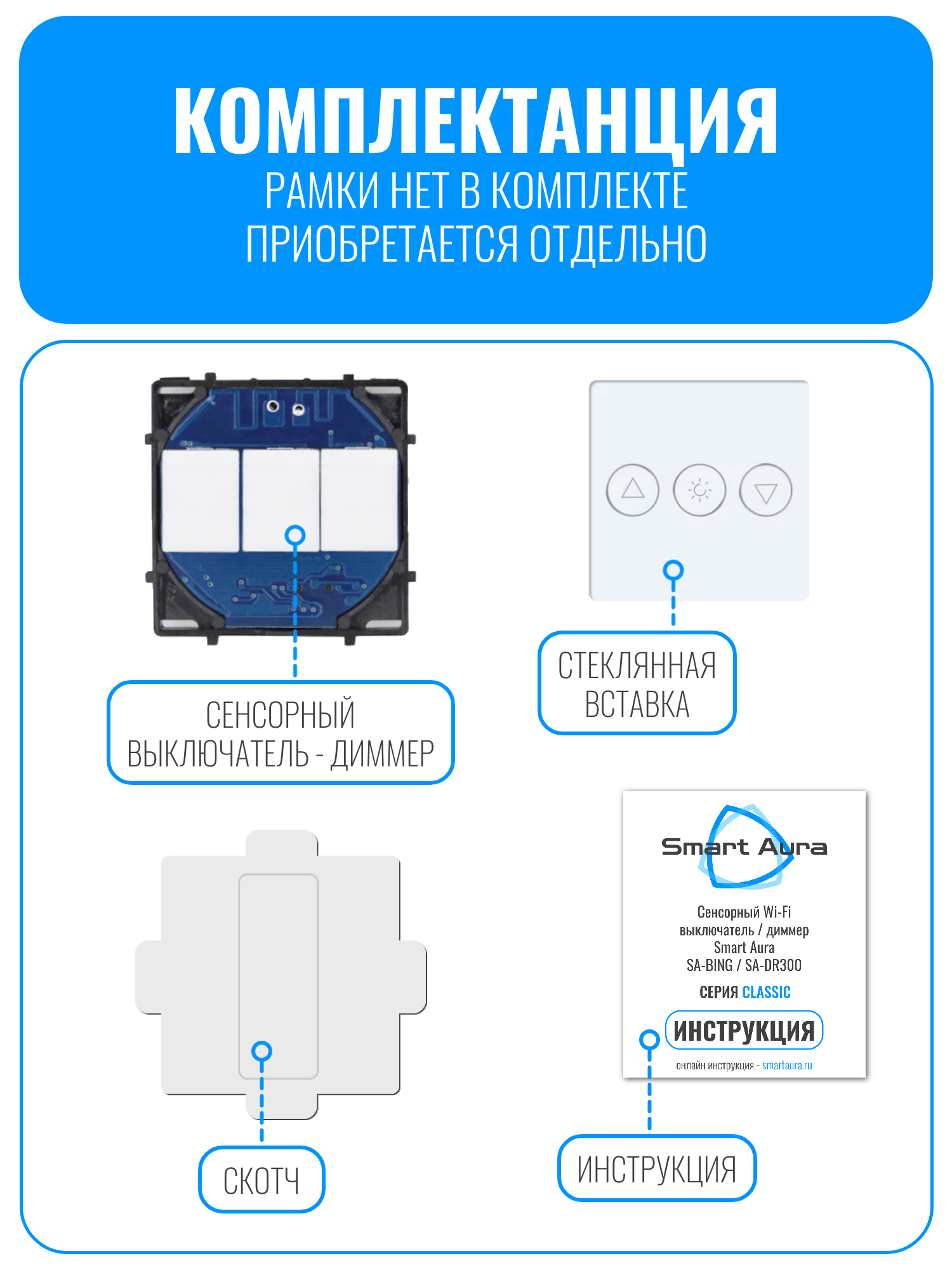 КОМПЛЕКТАНЦИЯ
РАМКИ НЕТ В КОМПЛЕКТЕ
ПРИОБРЕТАЕТСЯ ОТДЕЛЬНО

СЕНСОРНЫЙ ВЫКЛЮЧАТЕЛЬ - ДИММЕР

СТЕКЛЯННАЯ ВСТАВКА

СКОТЧ

Smart Aura

Сенсорный Wi-Fi выключатель / диммер Smart Aura SA-BING / SA-DR300

СЕРИЯ CLASSIC

ИНСТРУКЦИЯ

онлайн инструкция - smartaura.ru

ИНСТРУКЦИЯ