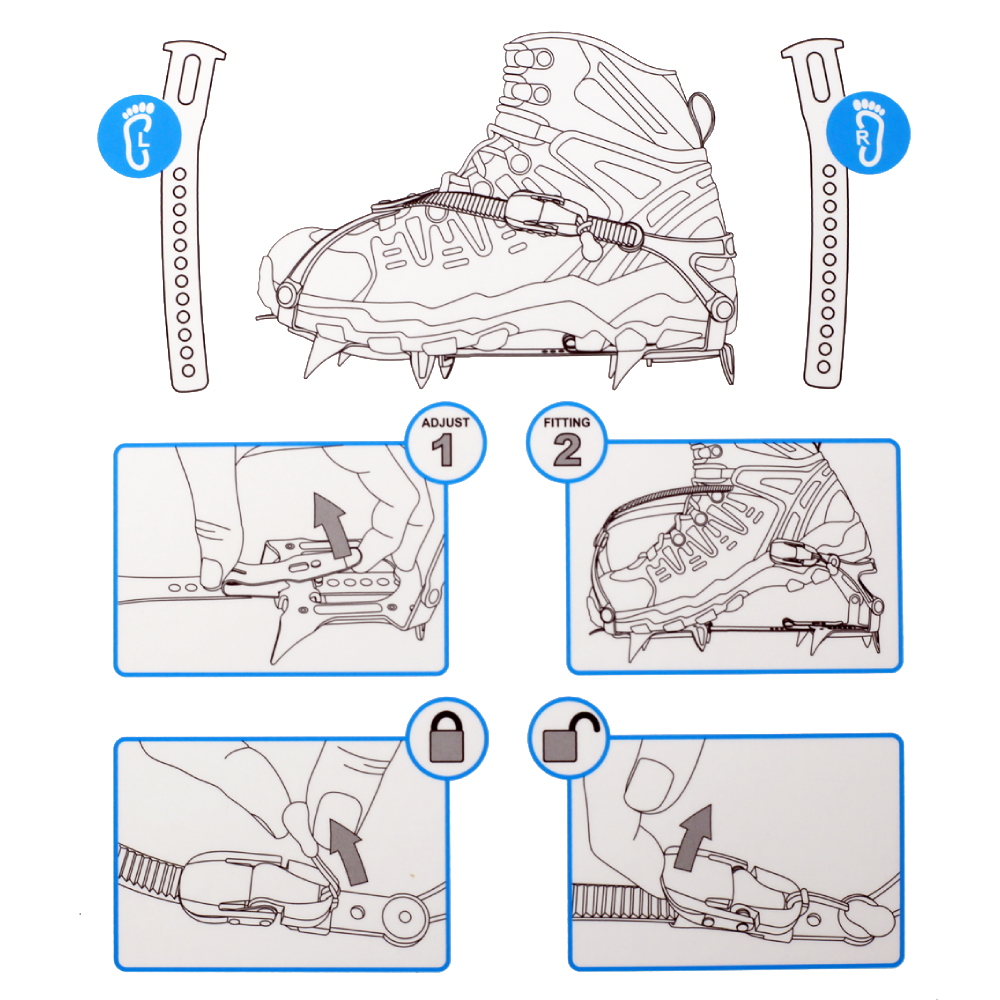 L

R

ADJUST
1

FITTING
2