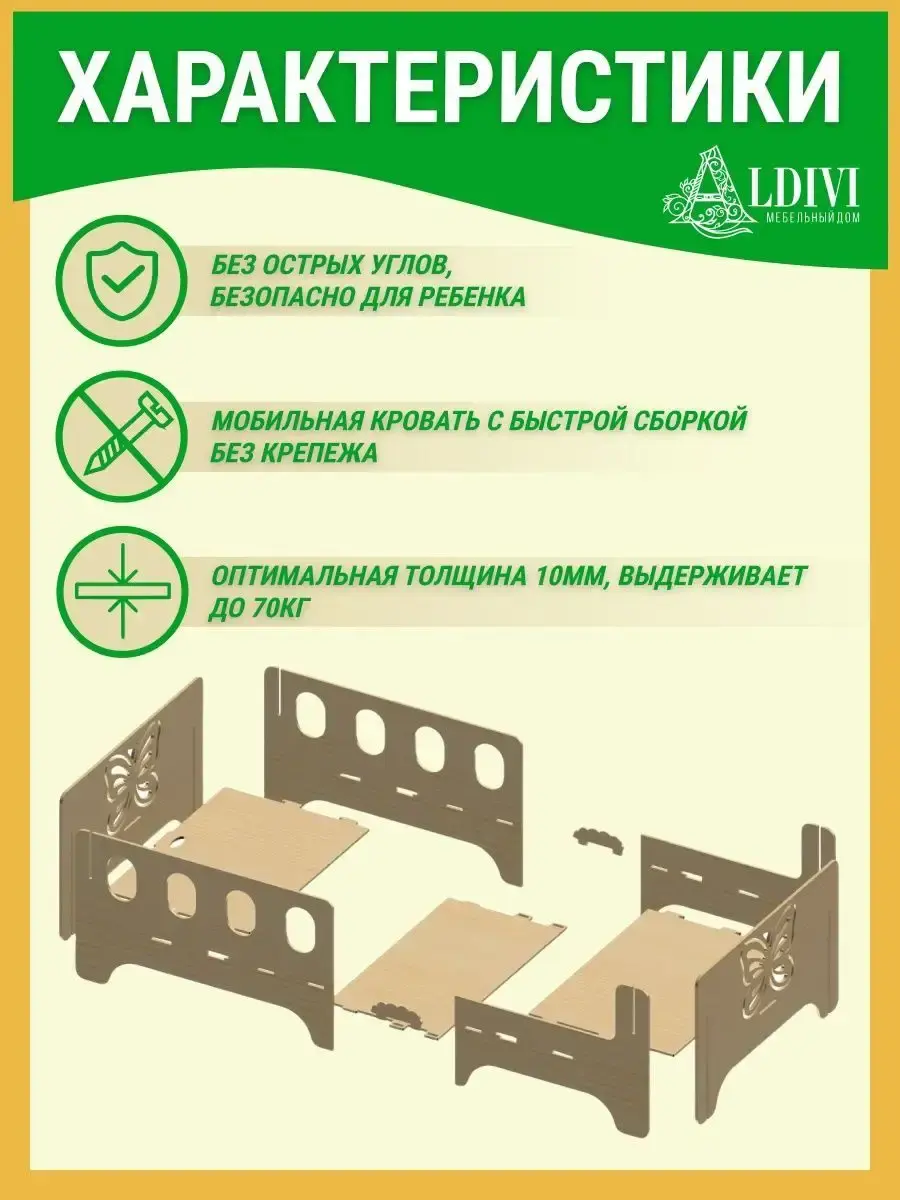 ХАРАКТЕРИСТИКИ

ALDIVI
МЕБЕЛЬНЫЙ ДОМ

БЕЗ ОСТРЫХ УГЛОВ, БЕЗОПАСНО ДЛЯ РЕБЕНКА

МОБИЛЬНАЯ КРОВАТЬ С БЫСТРОЙ СБОРКОЙ БЕЗ КРЕПЕЖА

ОПТИМАЛЬНАЯ ТОЛЩИНА 10ММ, ВЫДЕРЖИВАЕТ ДО 70КГ