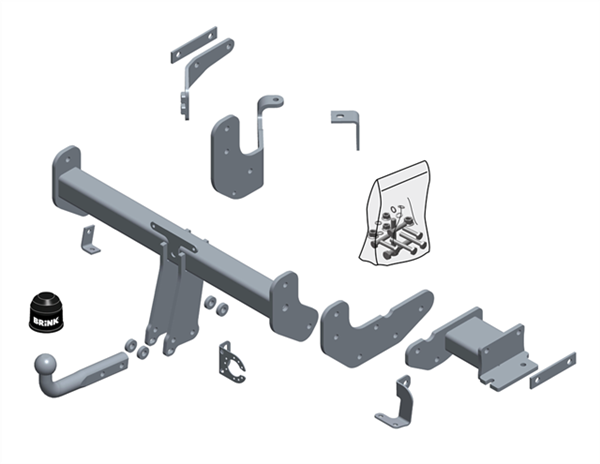 BRINK