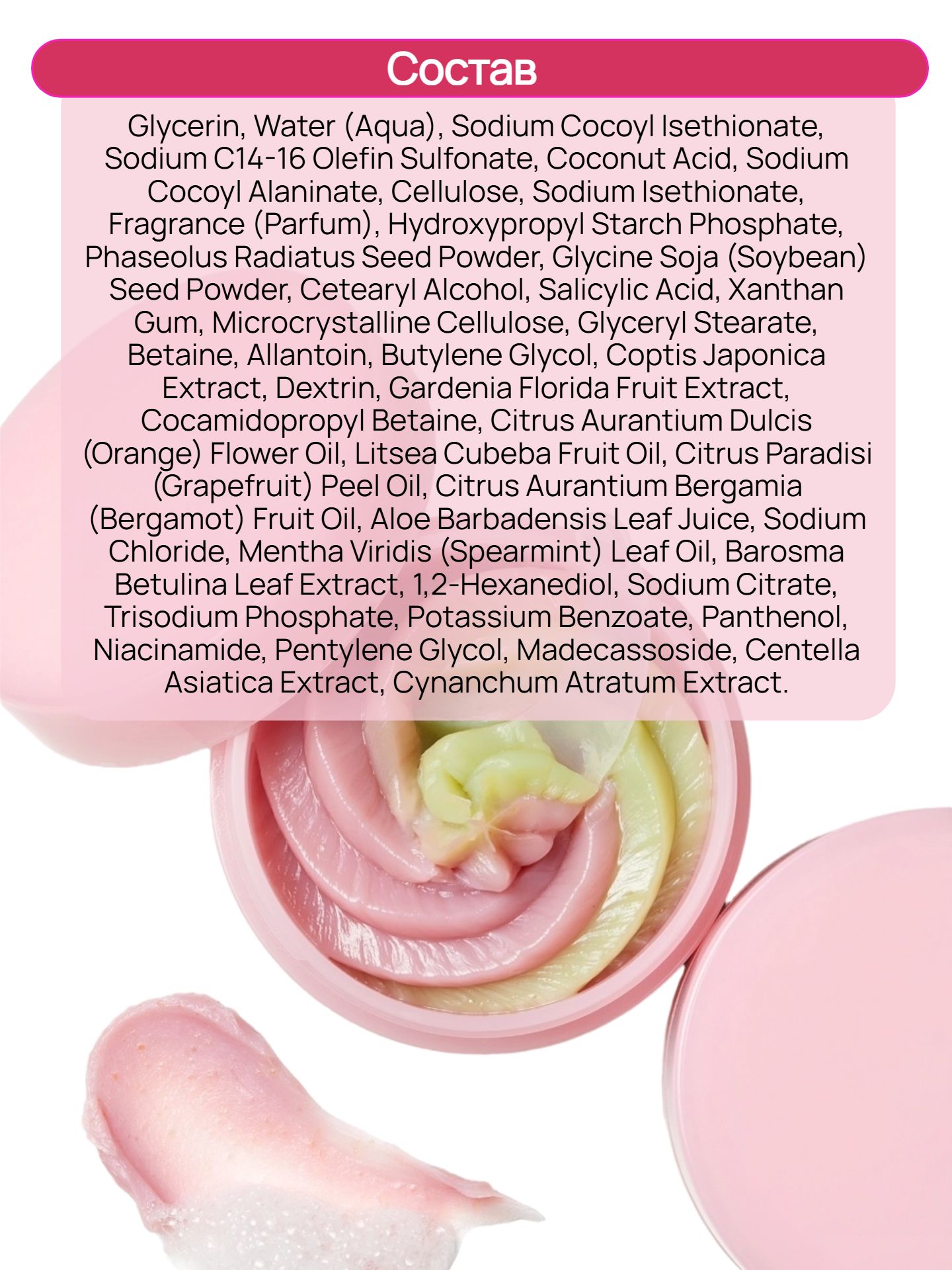 Состав

Glycerin, Water (Aqua), Sodium Cocoyl Isethionate, Sodium C14-16 Olefin Sulfonate, Coconut Acid, Sodium Cocoyl Alaninate, Cellulose, Sodium Isethionate, Fragrance (Parfum), Hydroxypropyl Starch Phosphate, Phaseolus Radiatus Seed Powder, Glycine Soja (Soybean) Seed Powder, Cetearyl Alcohol, Salicylic Acid, Xanthan Gum, Microcrystalline Cellulose, Glyceryl Stearate, Betaine, Allantoin, Butylene Glycol, Coptis Japonica Extract, Dextrin, Gardenia Florida Fruit Extract, Cocamidopropyl Betaine, Citrus Aurantium Dulcis (Orange) Flower Oil, Litsea Cubeba Fruit Oil, Citrus Paradisi (Grapefruit) Peel Oil, Citrus Aurantium Bergamia (Bergamot) Fruit Oil, Aloe Barbadensis Leaf Juice, Sodium Chloride, Mentha Viridis (Spearmint) Leaf Oil, Barosma Betulina Leaf Extract, 1,2-Hexanediol, Sodium Citrate, Trisodium Phosphate, Potassium Benzoate, Panthenol, Niacinamide, Pentylene Glycol, Madecassoside, Centella Asiatica Extract, Cynanchum Atratum Extract.