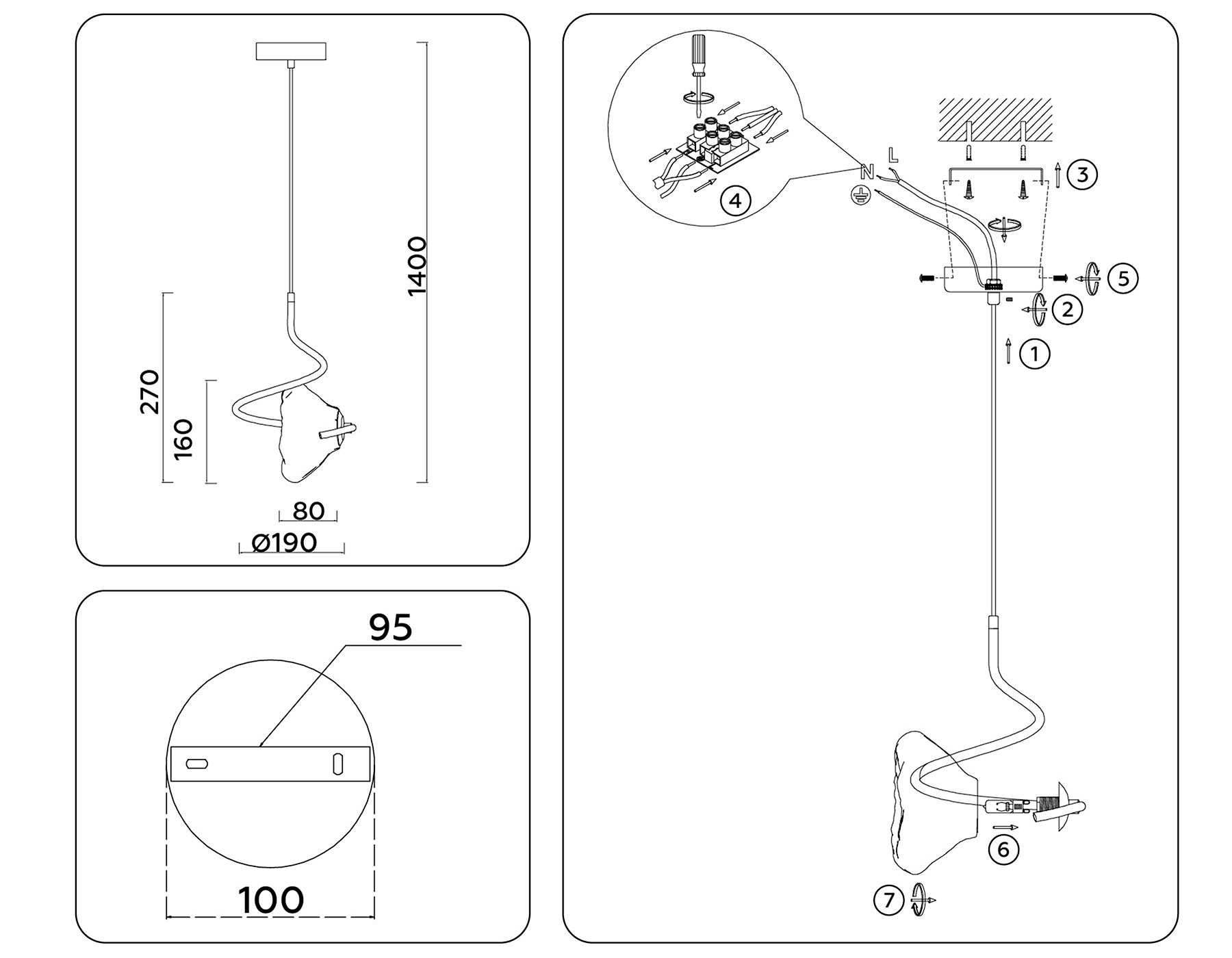 1400
270
160
80
Ø190

95
100

4
N
L
3
5
2
1
6
7