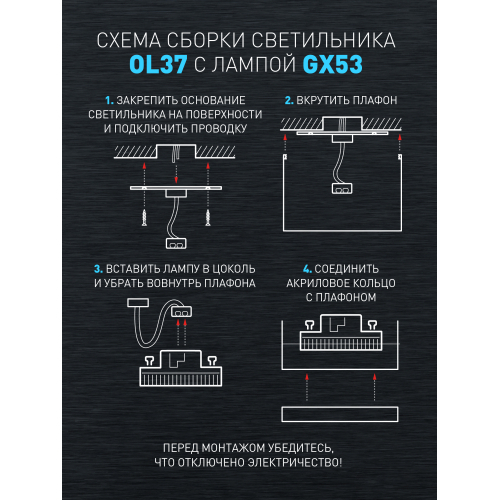 СХЕМА СБОРКИ СВЕТИЛЬНИКА
OL37 С ЛАМПОЙ GX53

1. ЗАКРЕПИТЬ ОСНОВАНИЕ СВЕТИЛЬНИКА НА ПОВЕРХНОСТИ И ПОДКЛЮЧИТЬ ПРОВОДКУ

2. ВКРУТИТЬ ПЛАФОН

3. ВСТАВИТЬ ЛАМПУ В ЦОКОЛЬ И УБРАТЬ ВОВНУТРЬ ПЛАФОНА

4. СОЕДИНИТЬ АКРИЛОВОЕ КОЛЬЦО С ПЛАФОНОМ

ПЕРЕД МОНТАЖОМ УБЕДИТЕСЬ, ЧТО ОТКЛЮЧЕНО ЭЛЕКТРИЧЕСТВО!