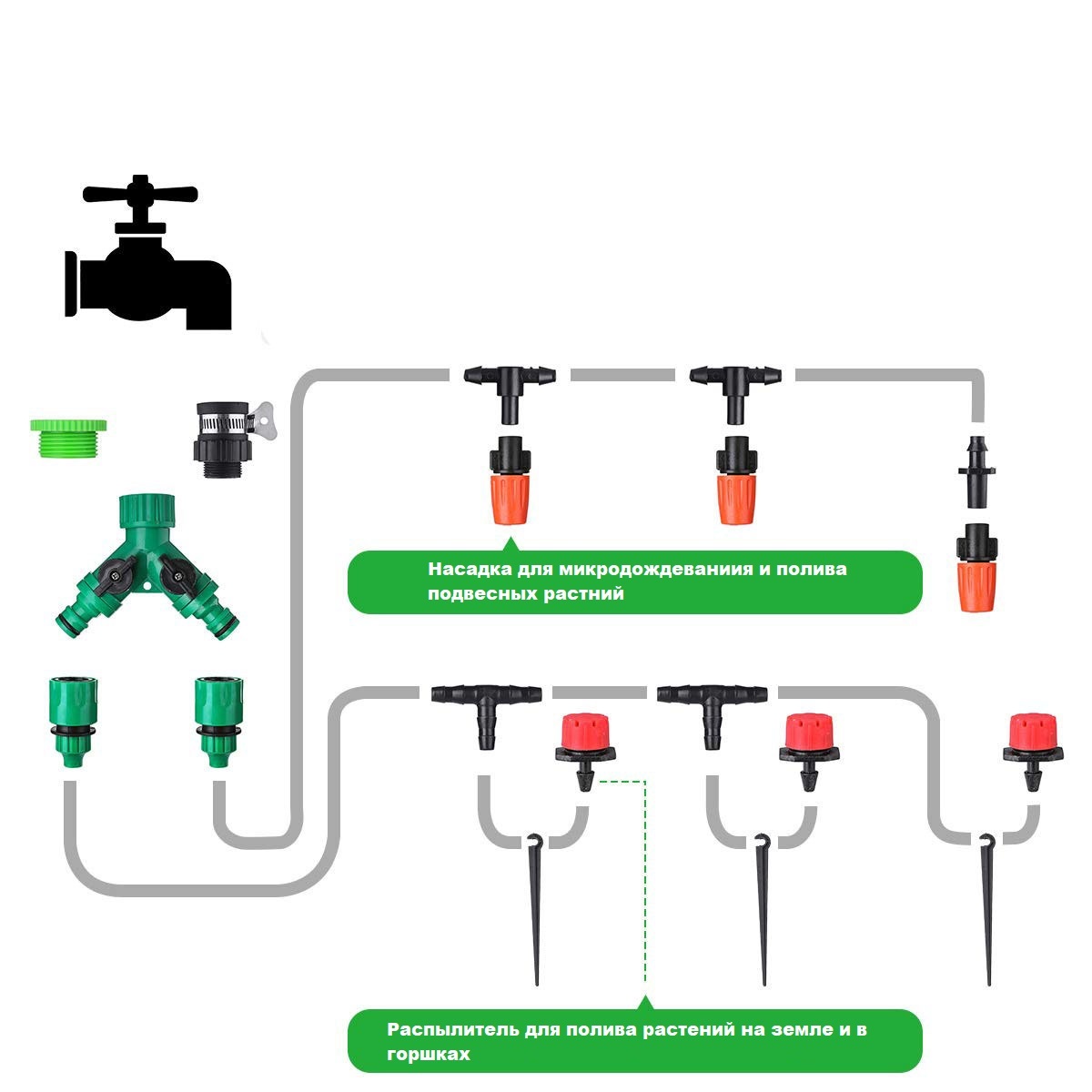 Насадка для микродождеваниия и полива подвесных растний

Распылитель для полива растений на земле и в горшках