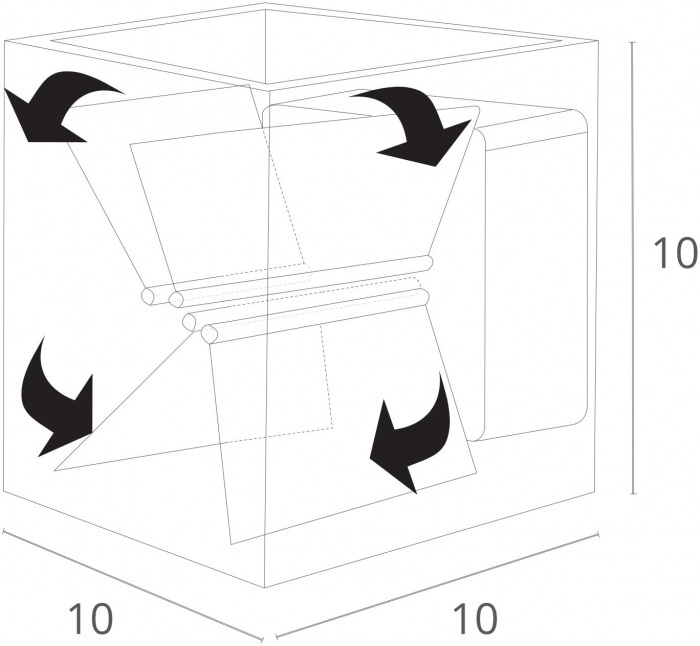 10

10

10