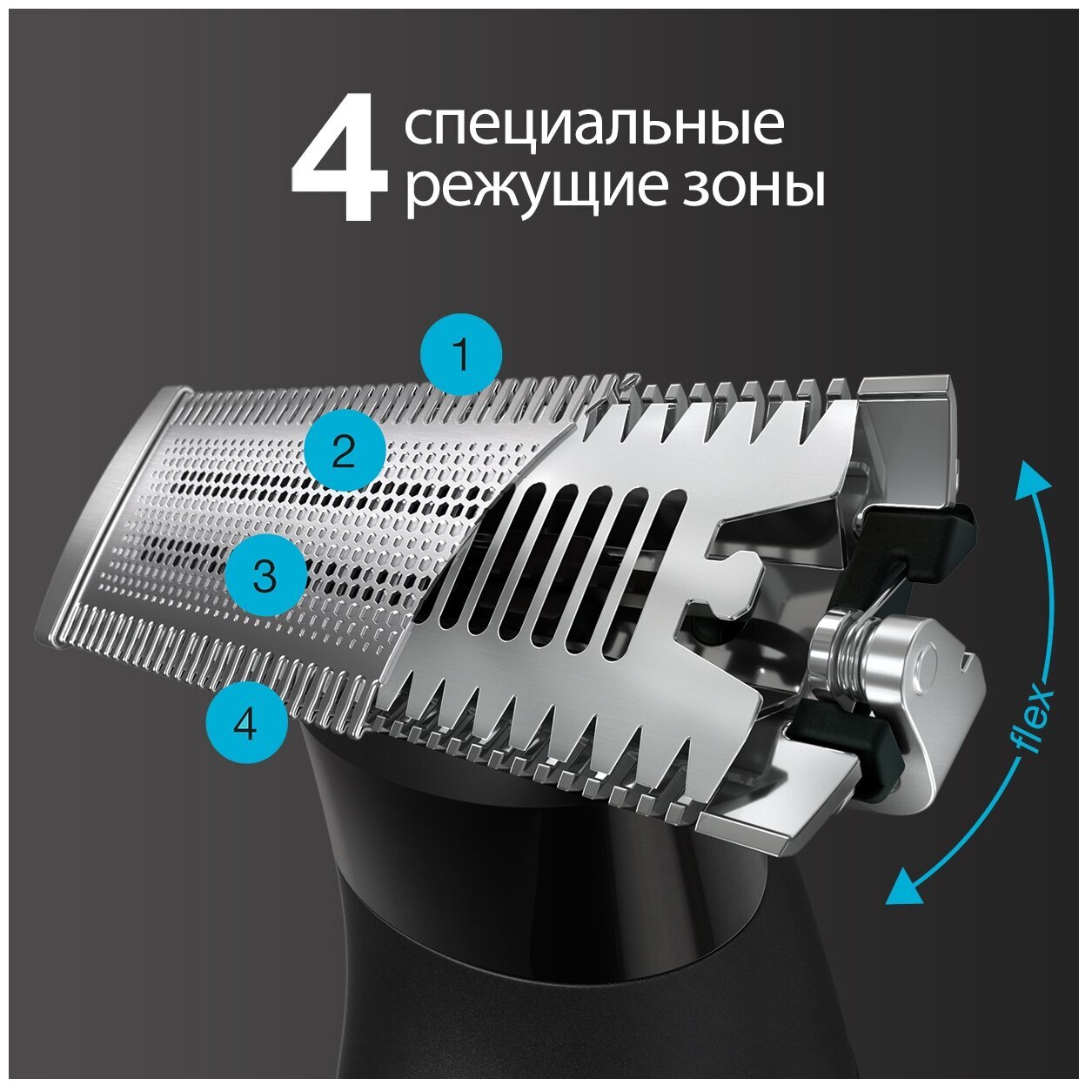 4 специальные режущие зоны

1

2

3

4

flex