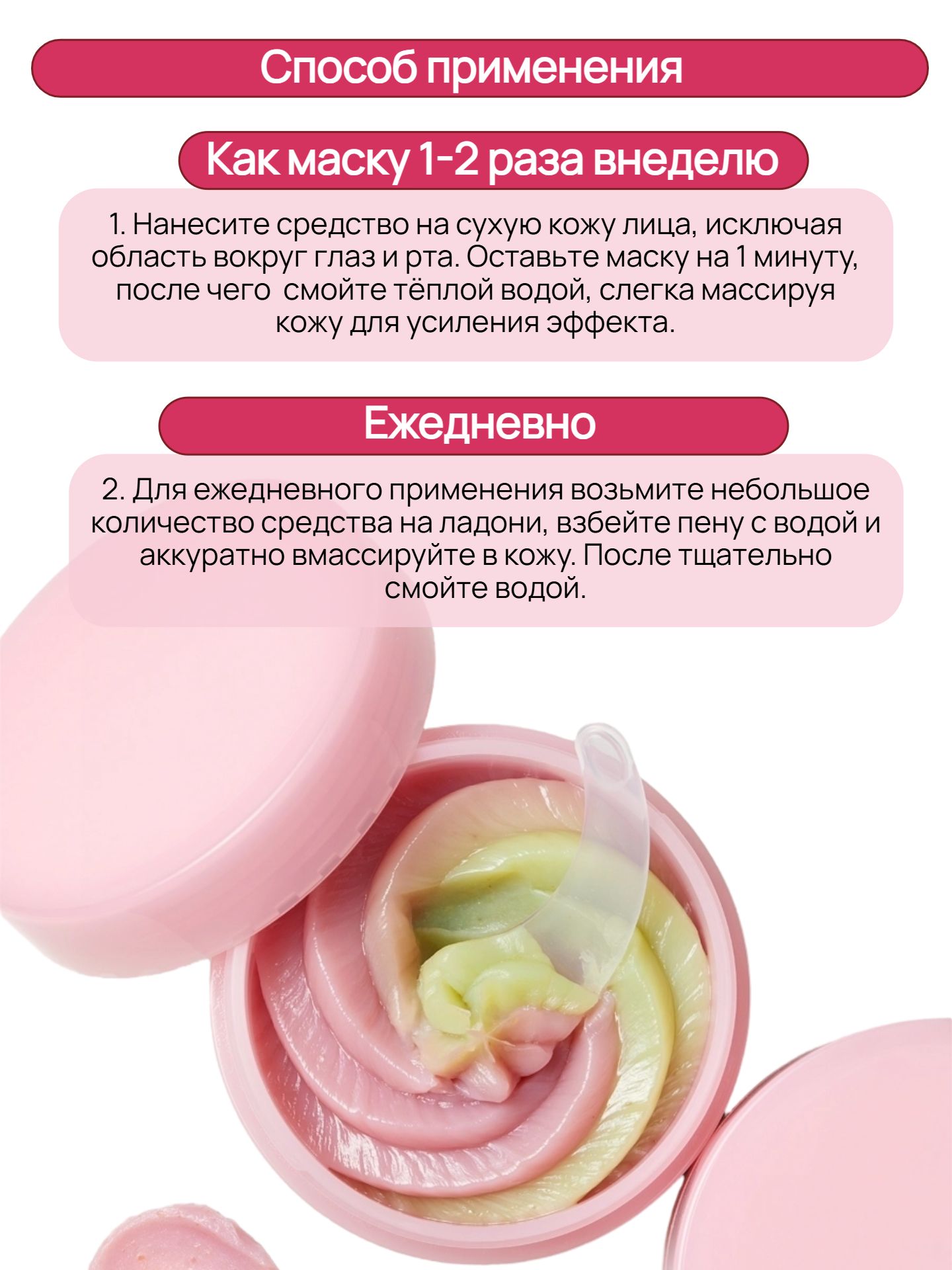 Способ применения

Как маску 1-2 раза внеделю

1. Нанесите средство на сухую кожу лица, исключая область вокруг глаз и рта. Оставьте маску на 1 минуту, после чего  смойте тёплой водой, слегка массируя кожу для усиления эффекта.

Ежедневно

2. Для ежедневного применения возьмите небольшое количество средства на ладони, взбейте пену с водой и аккуратно вмассируйте в кожу. После тщательно смойте водой.