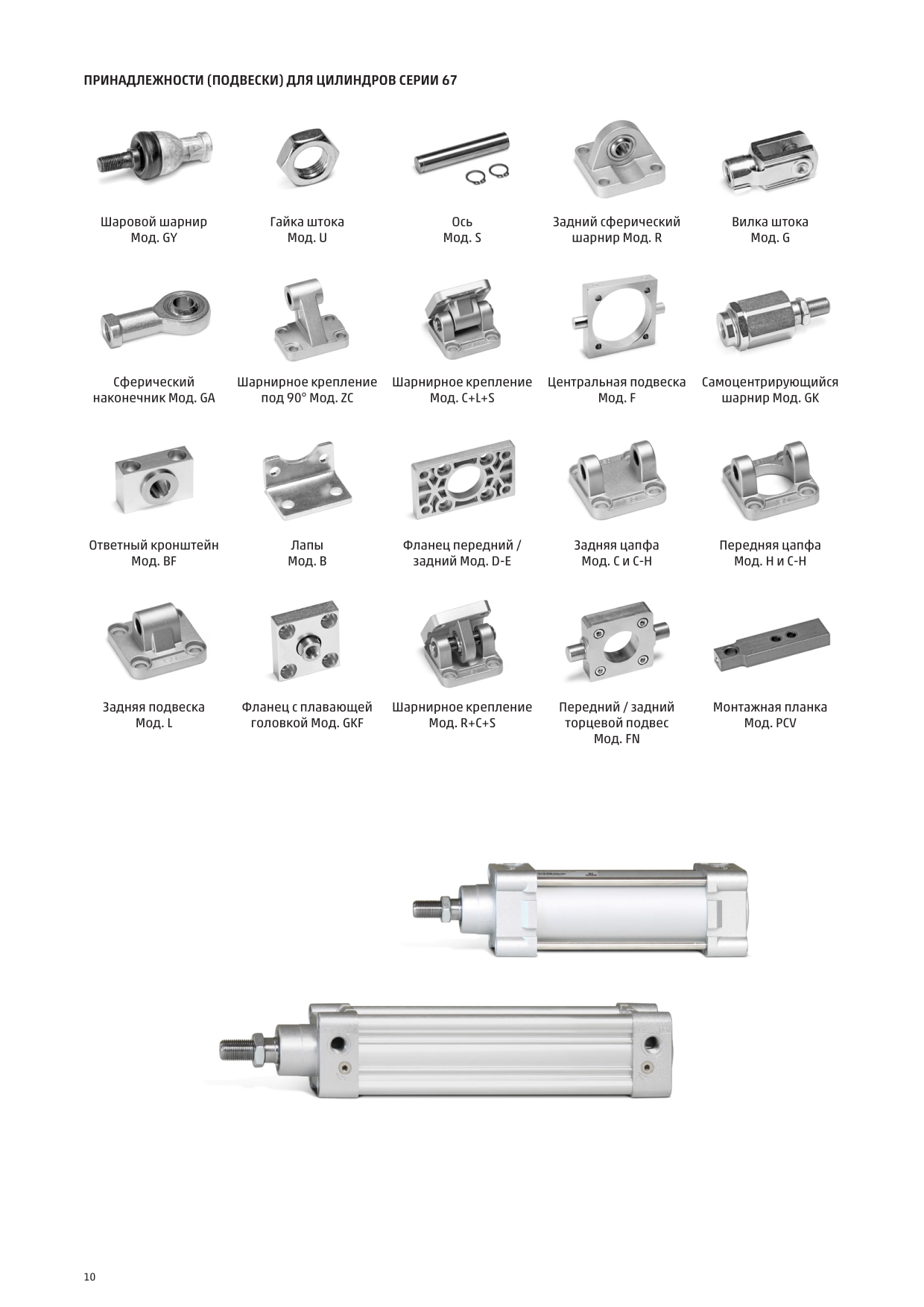 ПРИНАДЛЕЖНОСТИ (ПОДВЕСКИ) ДЛЯ ЦИЛИНДРОВ СЕРИИ 67

Шаровой шарнир Мод. GY

Гайка штока Мод. U

Ось Мод. S

Задний сферический шарнир Мод. R

Вилка штока Мод. G

Сферический наконечник Мод. GA

Шарнирное крепление под 90° Мод. ZC

Шарнирное крепление Мод. C+L+S

Центральная подвеска Мод. F

Самоцентрирующийся шарнир Мод. GK

Ответный кронштейн Мод. BF

Лапы Мод. B

Фланец передний / задний Мод. D-E

Задняя цапфа Мод. C и C-H

Передняя цапфа Мод. H и C-H

Задняя подвеска Мод. L

Фланец с плавающей головкой Мод. GKF

Шарнирное крепление Мод. R+C+S

Передний / задний торцевой подвес Мод. FN

Монтажная планка Мод. PCV

10