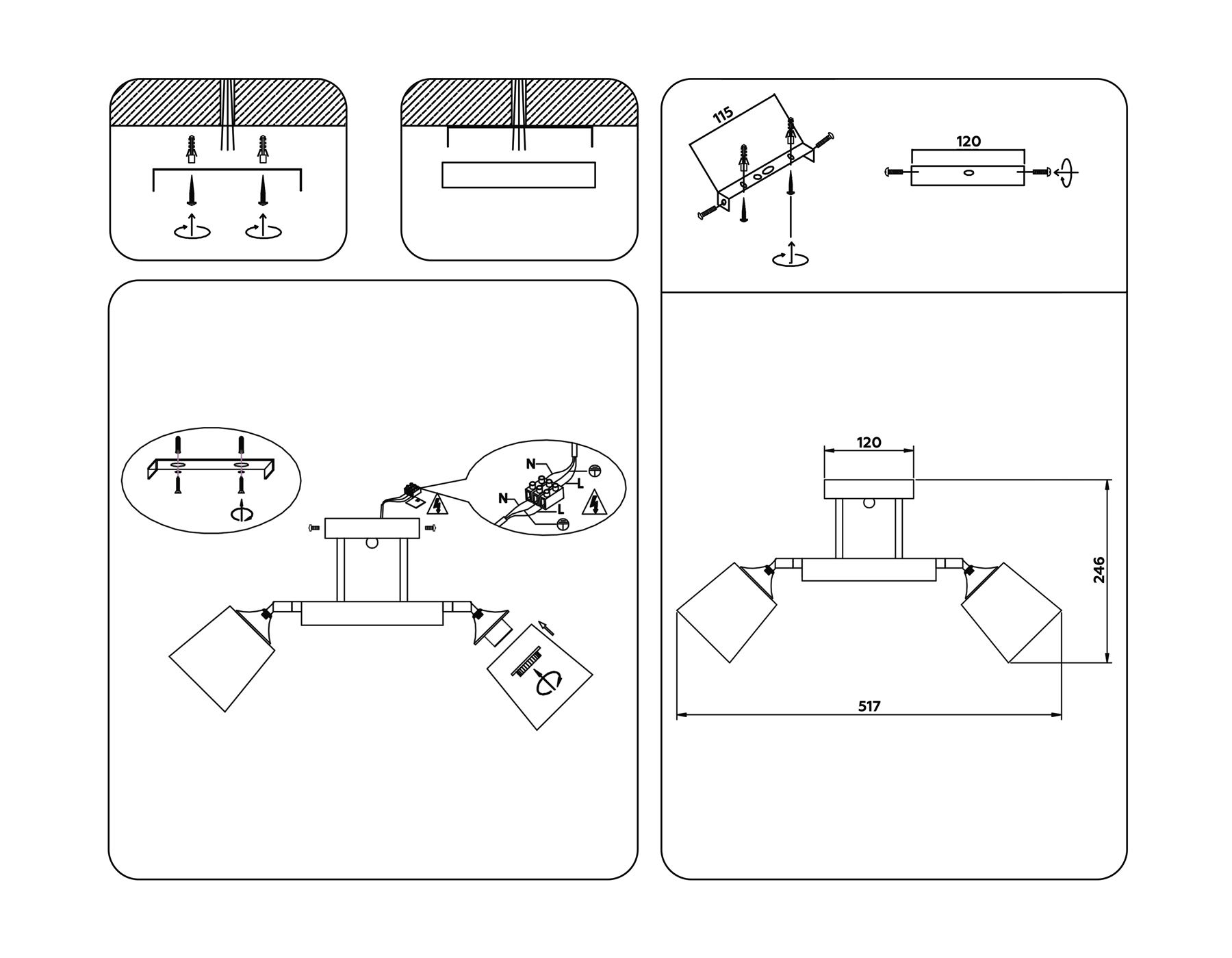 115

120

N
L
N
L

120

246

517