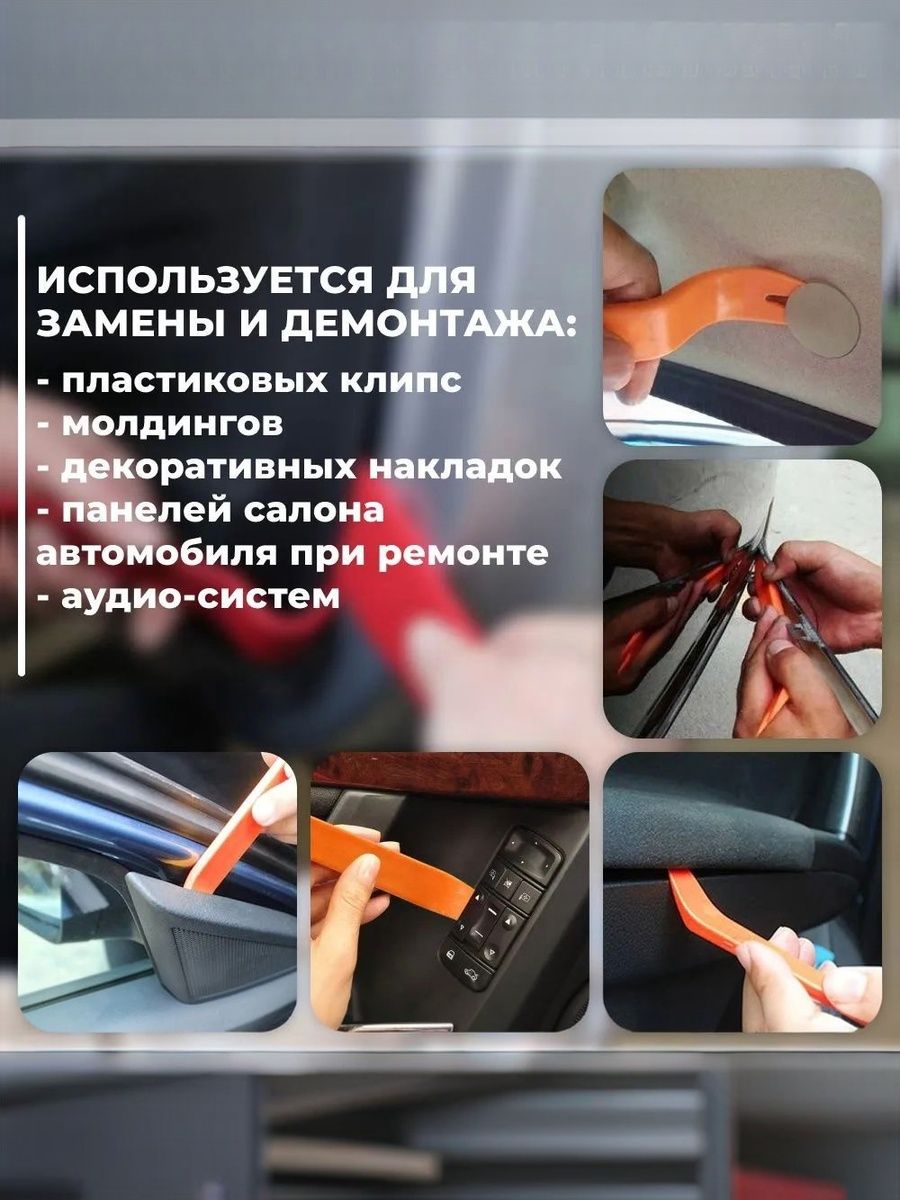 ИСПОЛЬЗУЕТСЯ ДЛЯ ЗАМЕНЫ И ДЕМОНТАЖА:
- пластиковых клипс
- молдингов
- декоративных накладок
- панелей салона автомобиля при ремонте
- аудио-систем