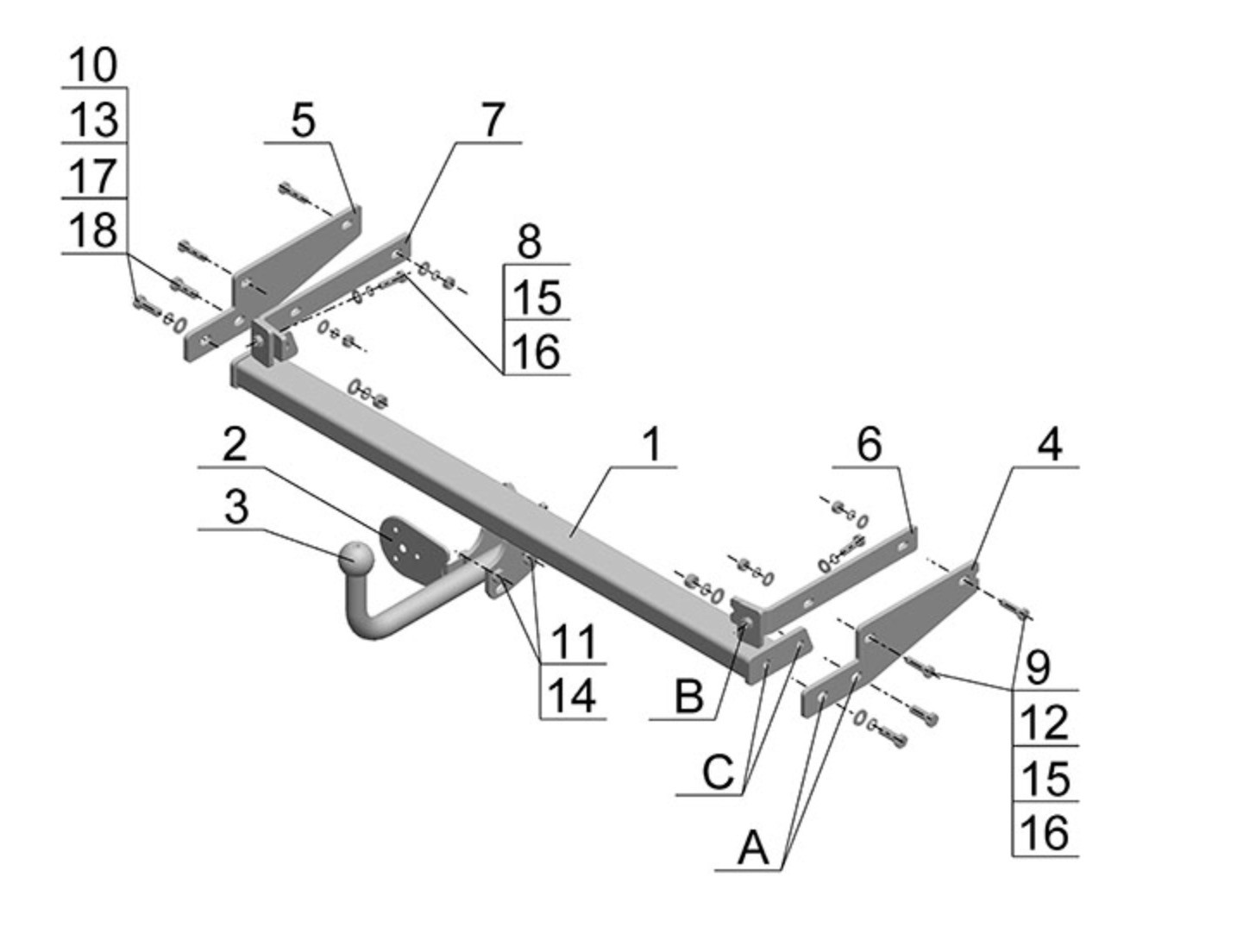 10
13
17
18
5
7
8
15
16
2
3
1
6
4
11
14
B
C
A
9
12
15
16