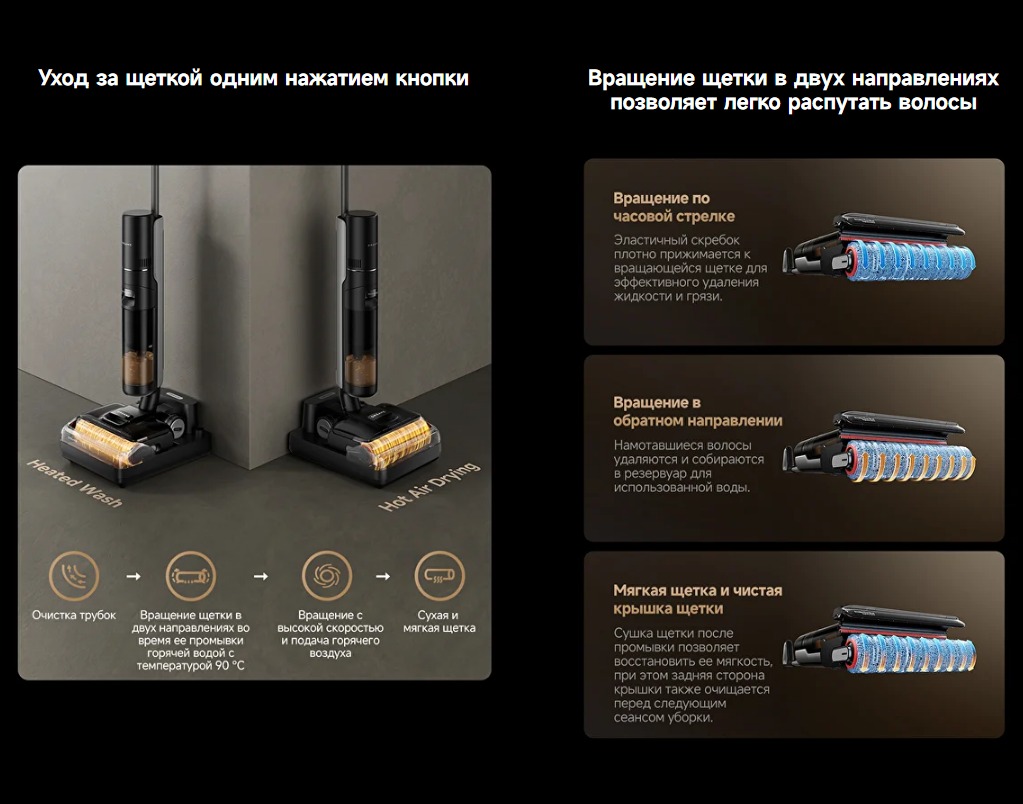 Уход за щеткой одним нажатием кнопки

Heated Wash

Hot Air Drying

Очистка трубок

Вращение щетки в двух направлениях во время ее промывки горячей водой с температурой 90 °C

Вращение с высокой скоростью и подача горячего воздуха

Сухая и мягкая щетка

Вращение щетки в двух направлениях позволяет легко распутать волосы

Вращение по часовой стрелке

Эластичный скребок плотно прижимается к вращающейся щетке для эффективного удаления жидкости и грязи.

Вращение в обратном направлении

Намотавшиеся волосы удаляются и собираются в резервуар для использованной воды.

Мягкая щетка и чистая крышка щетки

Сушка щетки после промывки позволяет восстановить ее мягкость, при этом задняя сторона крышки также очищается перед следующим сеансом уборки.