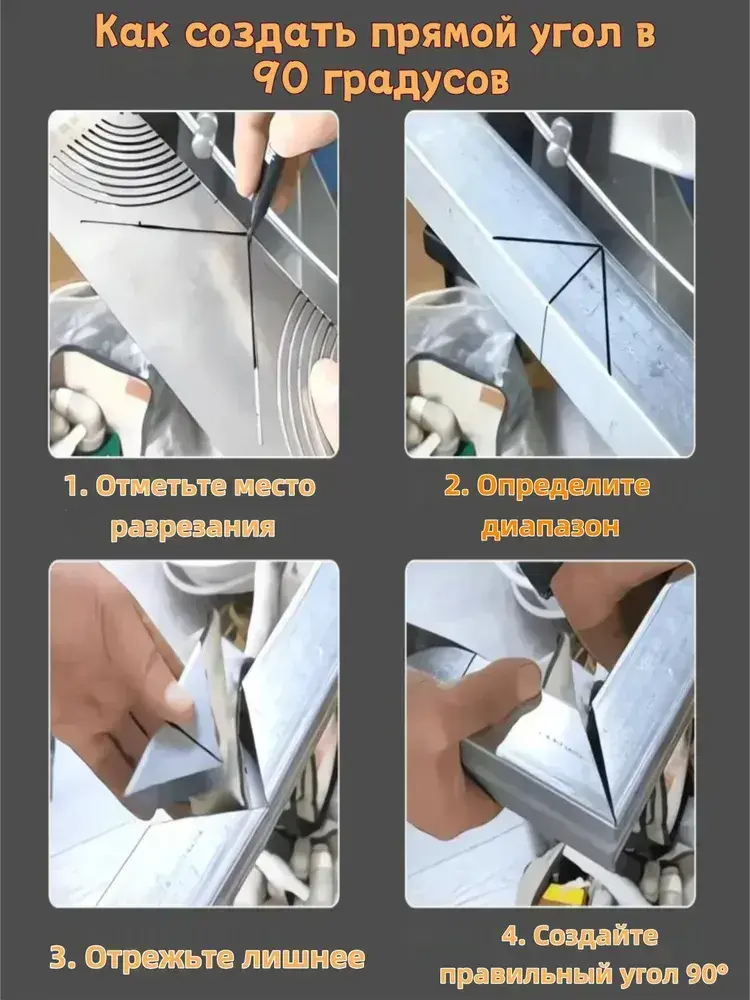 Как создать прямой угол в 90 градусов

1. Отметьте место разрезания

2. Определите диапазон

3. Отрежьте лишнее

4. Создайте правильный угол 90°