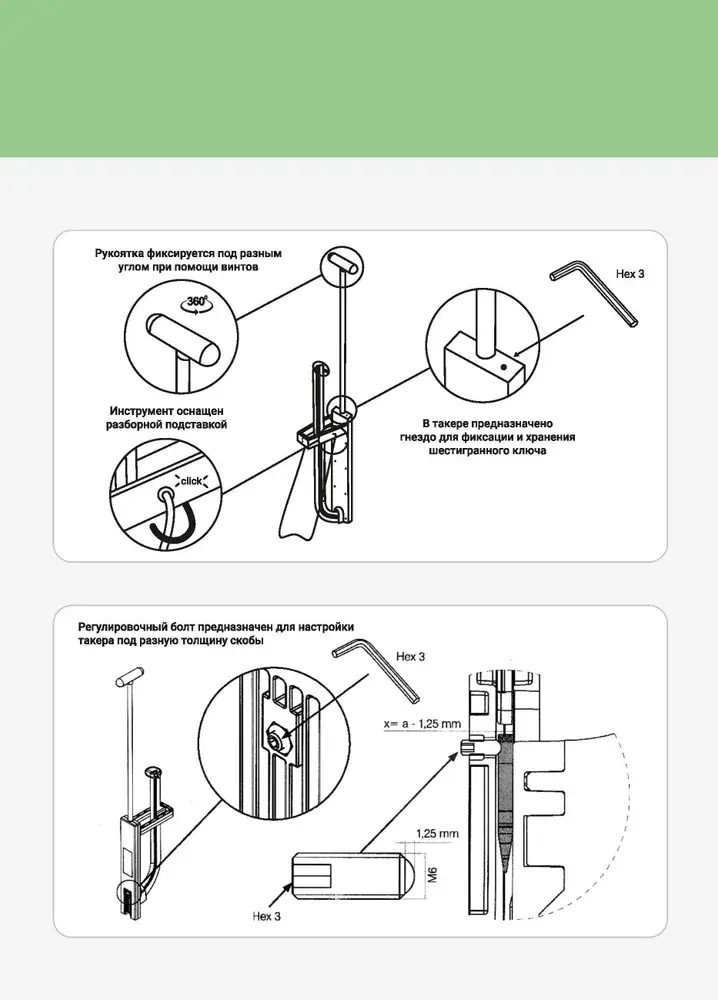 Рукоятка фиксируется под разным углом при помощи винтов

360°

Hex 3

Инструмент оснащен разборной подставкой

click

В такере предназначено гнездо для фиксации и хранения шестигранного ключа

Регулировочный болт предназначен для настройки такера под разную толщину скобы

Hex 3

x= a - 1,25 mm

1,25 mm

M6

Hex 3