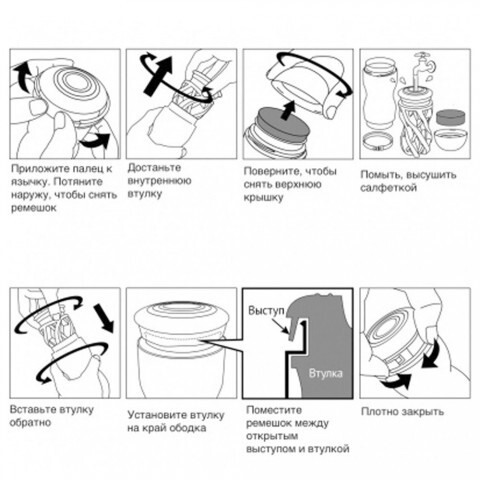 Приложите палец к язычку. Потяните наружу, чтобы снять ремешок

Достаньте внутреннюю втулку

Поверните, чтобы снять верхнюю крышку

Помыть, высушить салфеткой

Вставьте втулку обратно

Установите втулку на край ободка

Выступ

Втулка

Поместите ремешок между открытым выступом и втулкой

Плотно закрыть