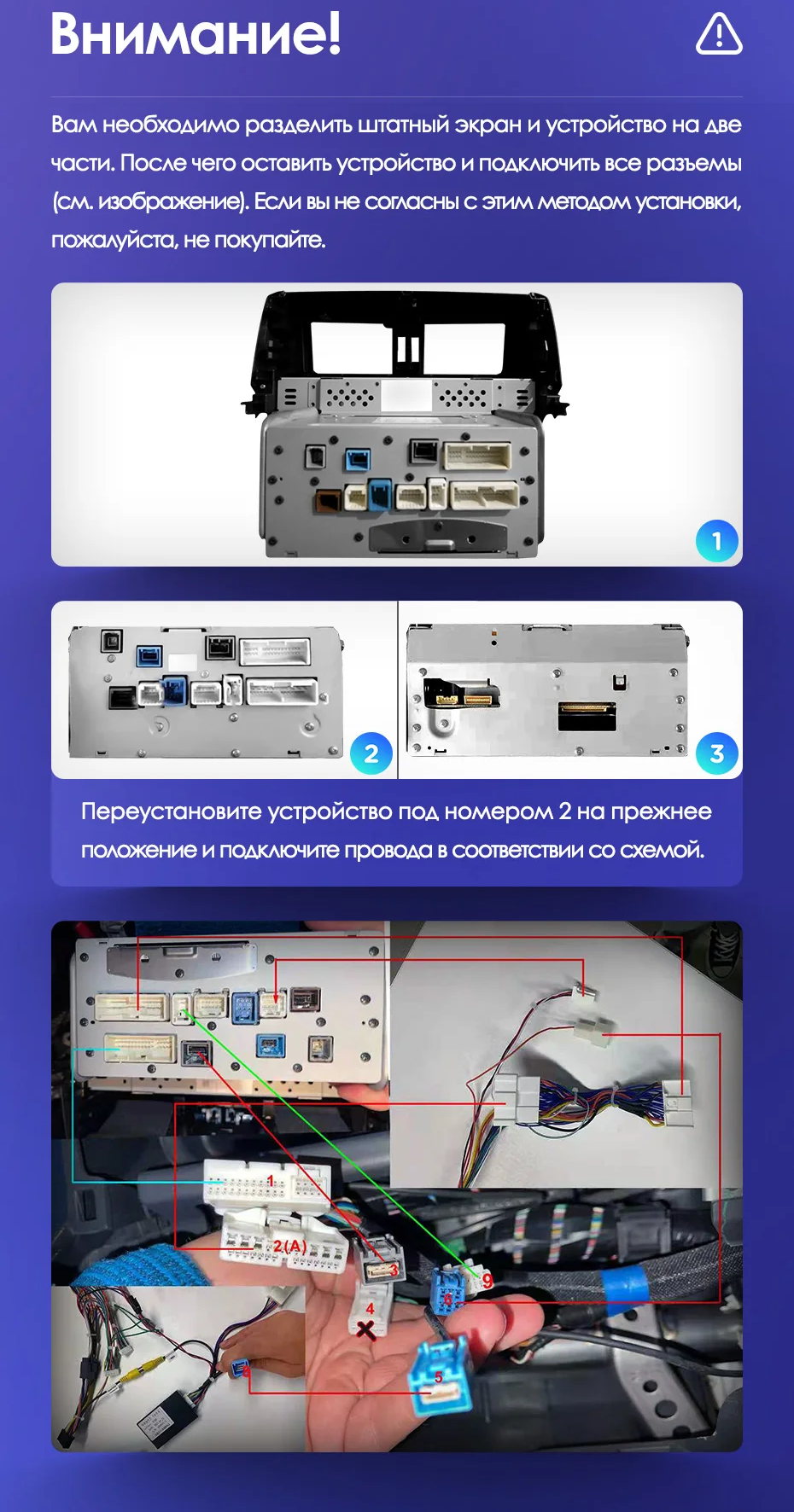 Внимание!

Вам необходимо разделить штатный экран и устройство на две части. После чего оставить устройство и подключить все разъемы (см. изображение). Если вы не согласны с этим методом установки, пожалуйста, не покупайте.

1

2

3

Переустановите устройство под номером 2 на прежнее положение и подключите провода в соответствии со схемой.

1

2(A)

3

4

9

6

5

8