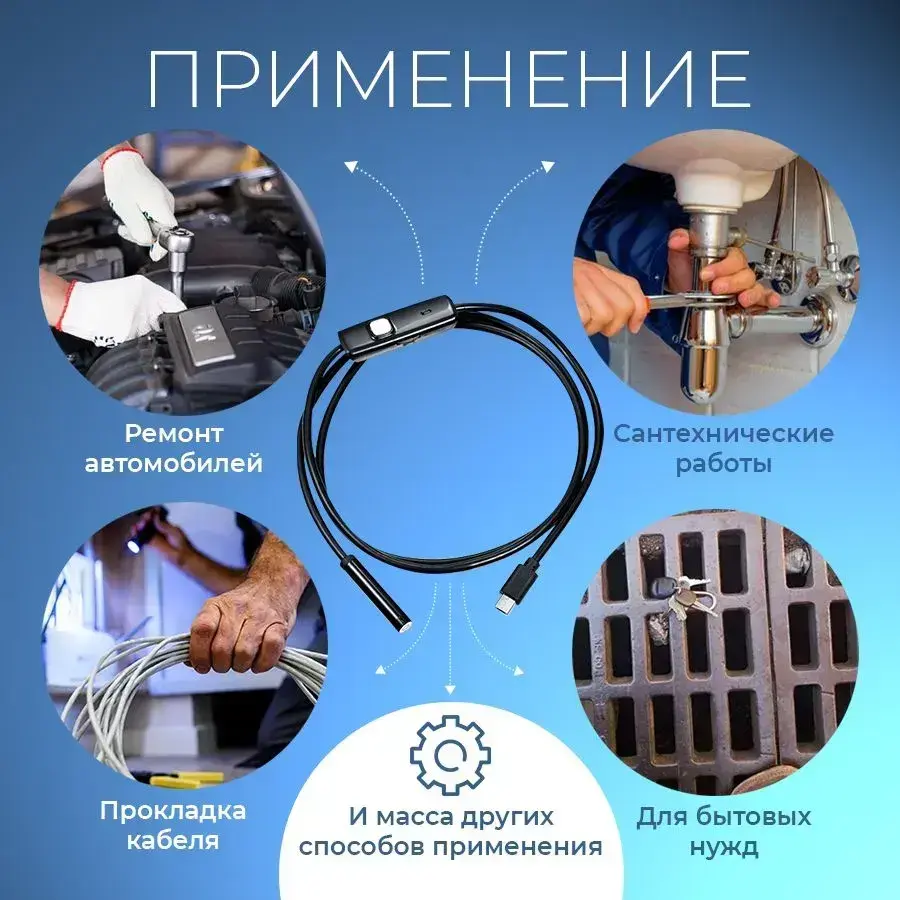 ПРИМЕНЕНИЕ

Ремонт автомобилей

Сантехнические работы

Прокладка кабеля

И масса других способов применения

Для бытовых нужд