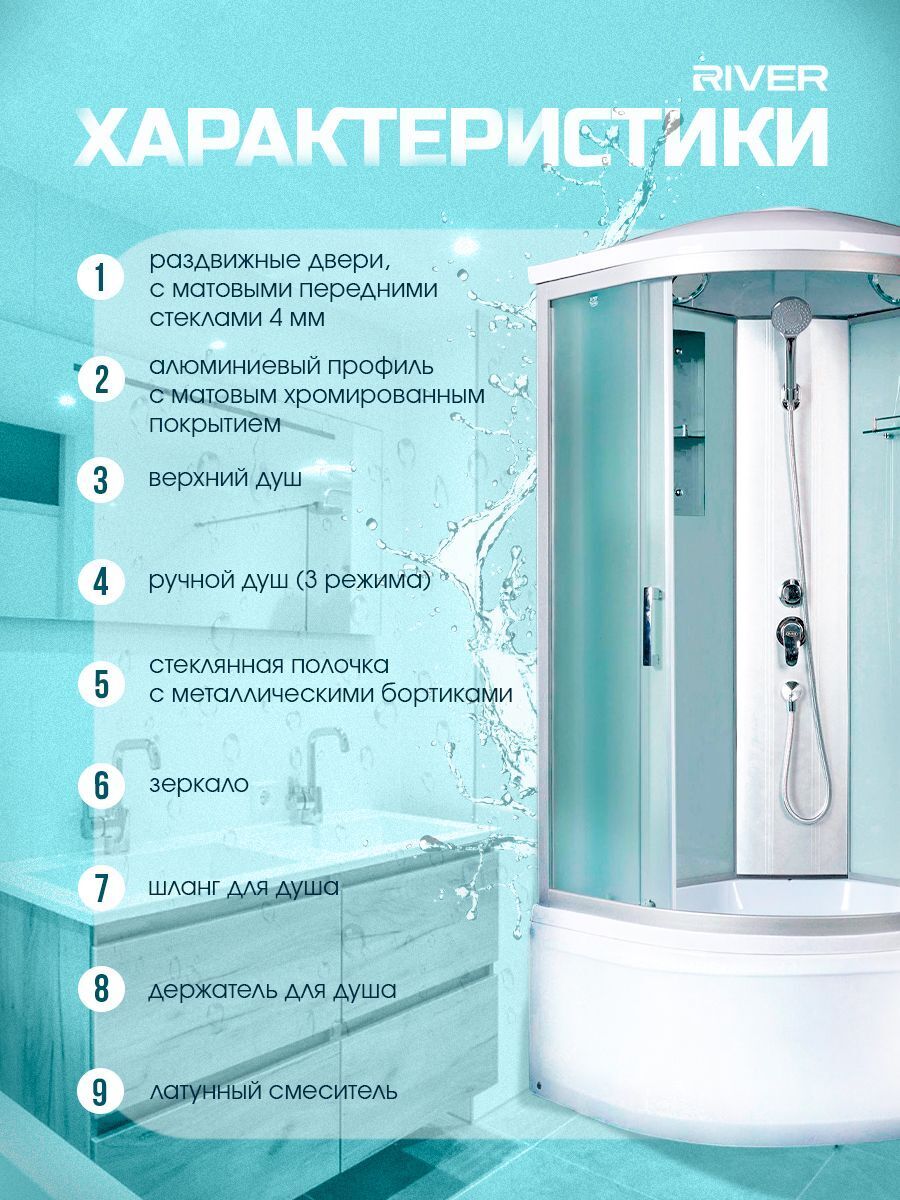 RIVER

ХАРАКТЕРИСТИКИ

1 раздвижные двери, с матовыми передними стеклами 4 мм

2 алюминиевый профиль с матовым хромированным покрытием

3 верхний душ

4 ручной душ (3 режима)

5 стеклянная полочка с металлическими бортиками

6 зеркало

7 шланг для душа

8 держатель для душа

9 латунный смеситель