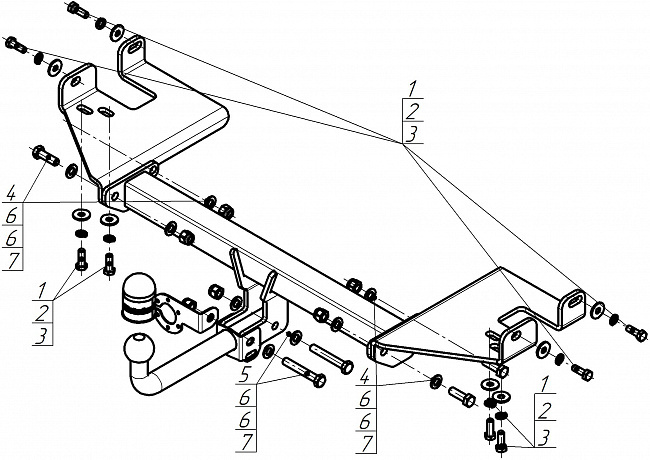 1
2
3

4
6
6
7

1
2
3

5
6
6
7

4
6
6
7

1
2
3