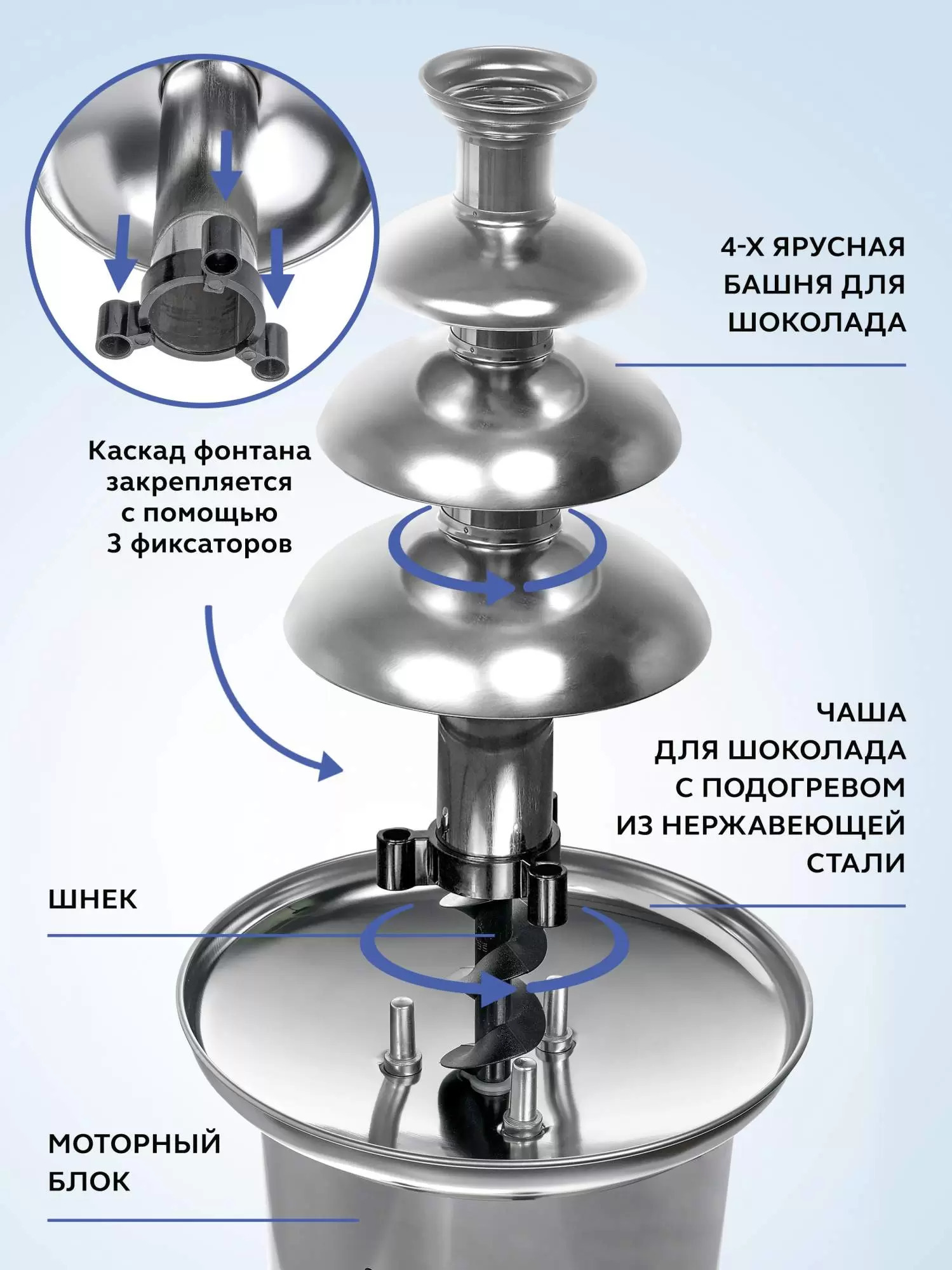 4-Х ЯРУСНАЯ БАШНЯ ДЛЯ ШОКОЛАДА

Каскад фонтана закрепляется с помощью 3 фиксаторов

ЧАША ДЛЯ ШОКОЛАДА С ПОДОГРЕВОМ ИЗ НЕРЖАВЕЮЩЕЙ СТАЛИ

ШНЕК

МОТОРНЫЙ БЛОК