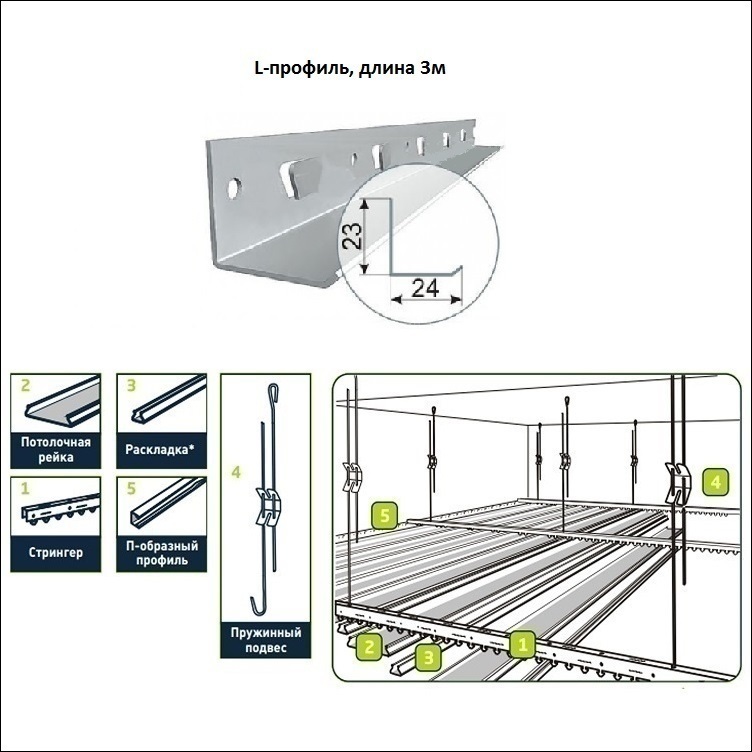 L-профиль, длина 3м

23

24

2

Потолочная рейка

3

Раскладка*

1

Стрингер

5

П-образный профиль

4

Пружинный подвес

4

5

2

3

1