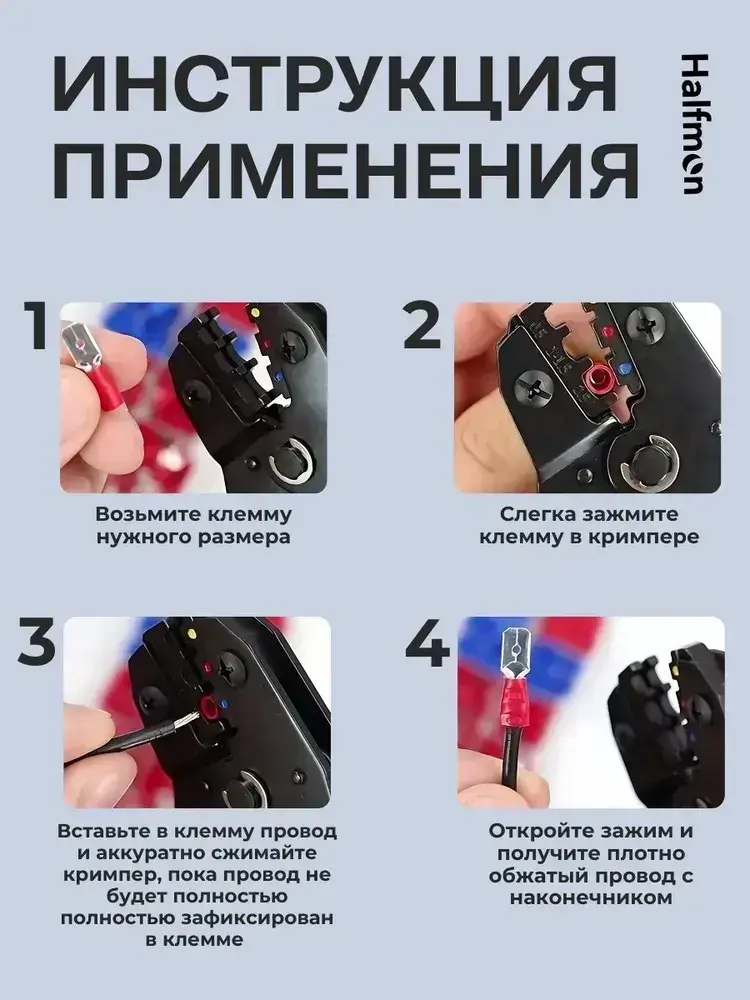 ИНСТРУКЦИЯ ПРИМЕНЕНИЯ

Halfmon

1

Возьмите клемму нужного размера

2

Слегка зажмите клемму в кримпере

3

Вставьте в клемму провод и аккуратно сжимайте кримпер, пока провод не будет полностью полностью зафиксирован в клемме

4

Откройте зажим и получите плотно обжатый провод с наконечником