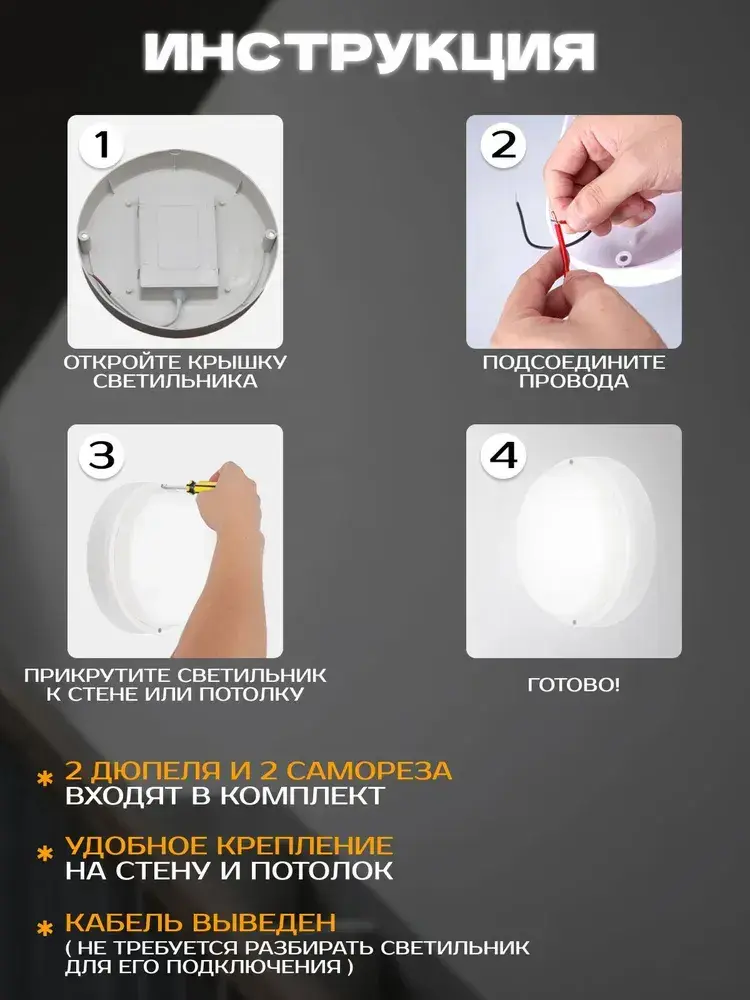 ИНСТРУКЦИЯ

1

ОТКРОЙТЕ КРЫШКУ СВЕТИЛЬНИКА

2

ПОДСОЕДИНИТЕ ПРОВОДА

3

ПРИКРУТИТЕ СВЕТИЛЬНИК К СТЕНЕ ИЛИ ПОТОЛКУ

4

ГОТОВО!

* 2 ДЮПЕЛЯ И 2 САМОРЕЗА ВХОДЯТ В КОМПЛЕКТ

* УДОБНОЕ КРЕПЛЕНИЕ НА СТЕНУ И ПОТОЛОК

* КАБЕЛЬ ВЫВЕДЕН ( НЕ ТРЕБУЕТСЯ РАЗБИРАТЬ СВЕТИЛЬНИК ДЛЯ ЕГО ПОДКЛЮЧЕНИЯ )