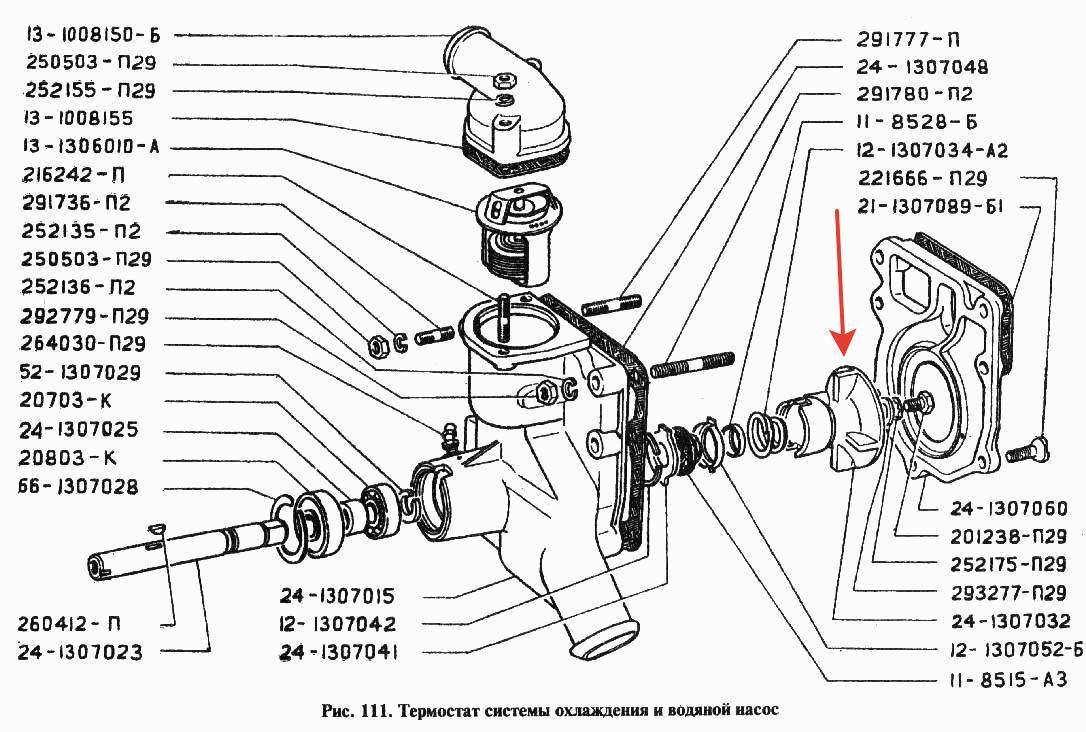 13-1008150-Б
250503-П29
252155-П29
13-1008155
13-1306010-А
216242-П
291736-П2
252135-П2
250503-П29
252136-П2
292779-П29
264030-П29
52-1307029
20703-К
24-1307025
20803-К
66-1307028
260412-П
24-1307023

24-1307015
12-1307042
24-1307041

291777-П
24-1307048
291780-П2
11-8528-Б
12-1307034-А2
221666-П29
21-1307089-Б1

24-1307060
201238-П29
252175-П29
293277-П29
24-1307032
12-1307052-Б
11-8515-А3

Рис. 111. Термостат системы охлаждения и водяной насос