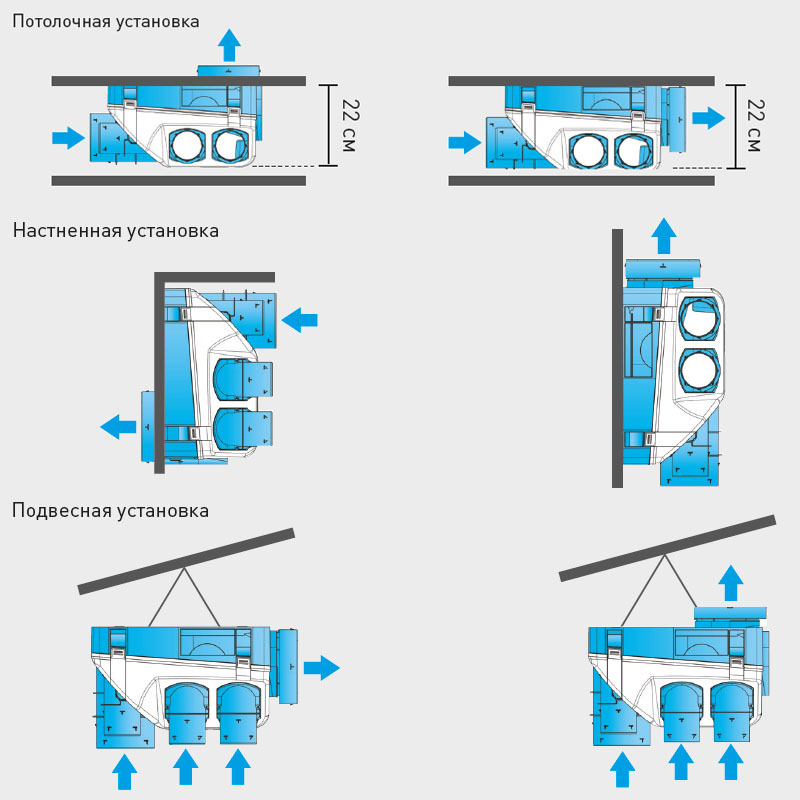 Потолочная установка

22 см

22 см

Настенная установка

Подвесная установка