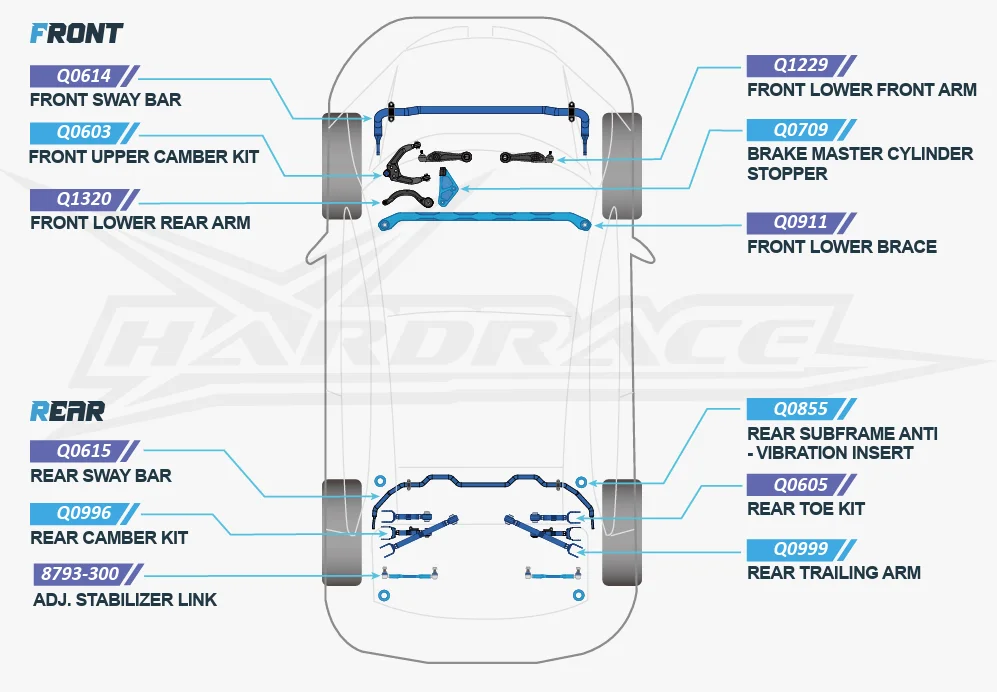 FRONT

Q0614
FRONT SWAY BAR

Q0603
FRONT UPPER CAMBER KIT

Q1320
FRONT LOWER REAR ARM

Q1229
FRONT LOWER FRONT ARM

Q0709
BRAKE MASTER CYLINDER STOPPER

Q0911
FRONT LOWER BRACE

HARDRACE

REAR

Q0615
REAR SWAY BAR

Q0996
REAR CAMBER KIT

8793-300
ADJ. STABILIZER LINK

Q0855
REAR SUBFRAME ANTI - VIBRATION INSERT

Q0605
REAR TOE KIT

Q0999
REAR TRAILING ARM