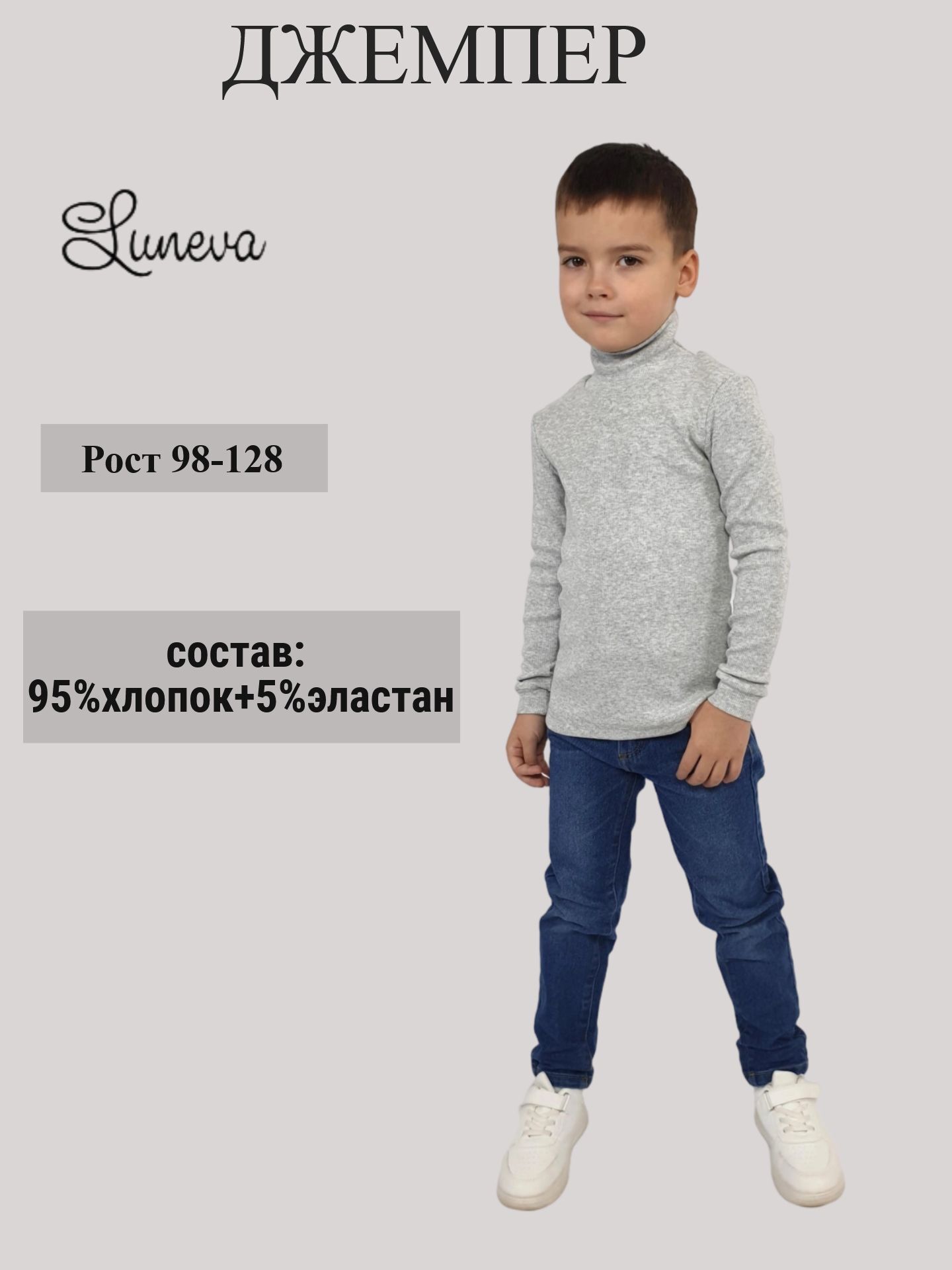 ДЖЕМПЕР

Luneva

Рост 98-128

состав:
95%хлопок+5%эластан