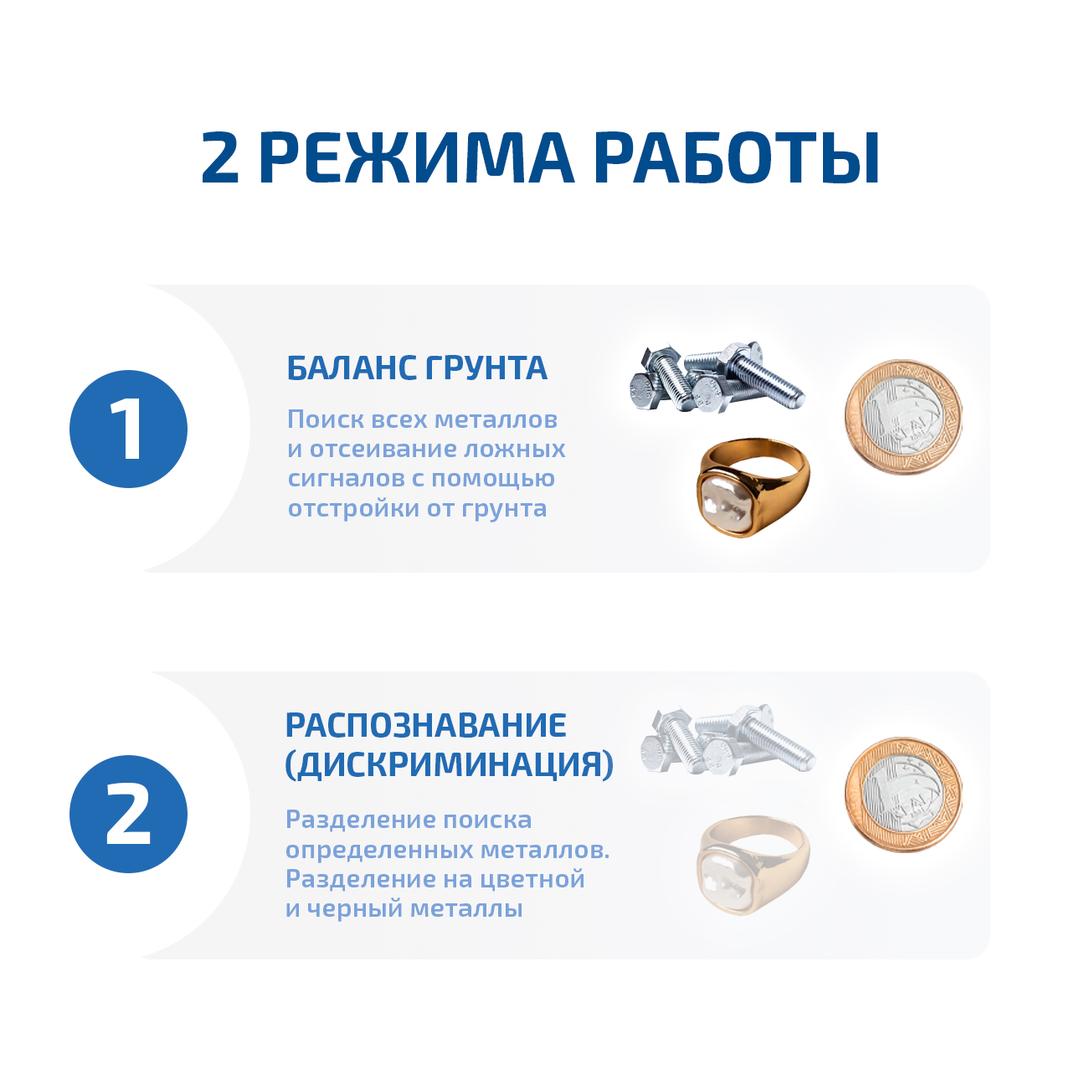 2 РЕЖИМА РАБОТЫ

1

БАЛАНС ГРУНТА

Поиск всех металлов и отсеивание ложных сигналов с помощью отстройки от грунта

2

РАСПОЗНАВАНИЕ (ДИСКРИМИНАЦИЯ)

Разделение поиска определенных металлов. Разделение на цветной и черный металлы