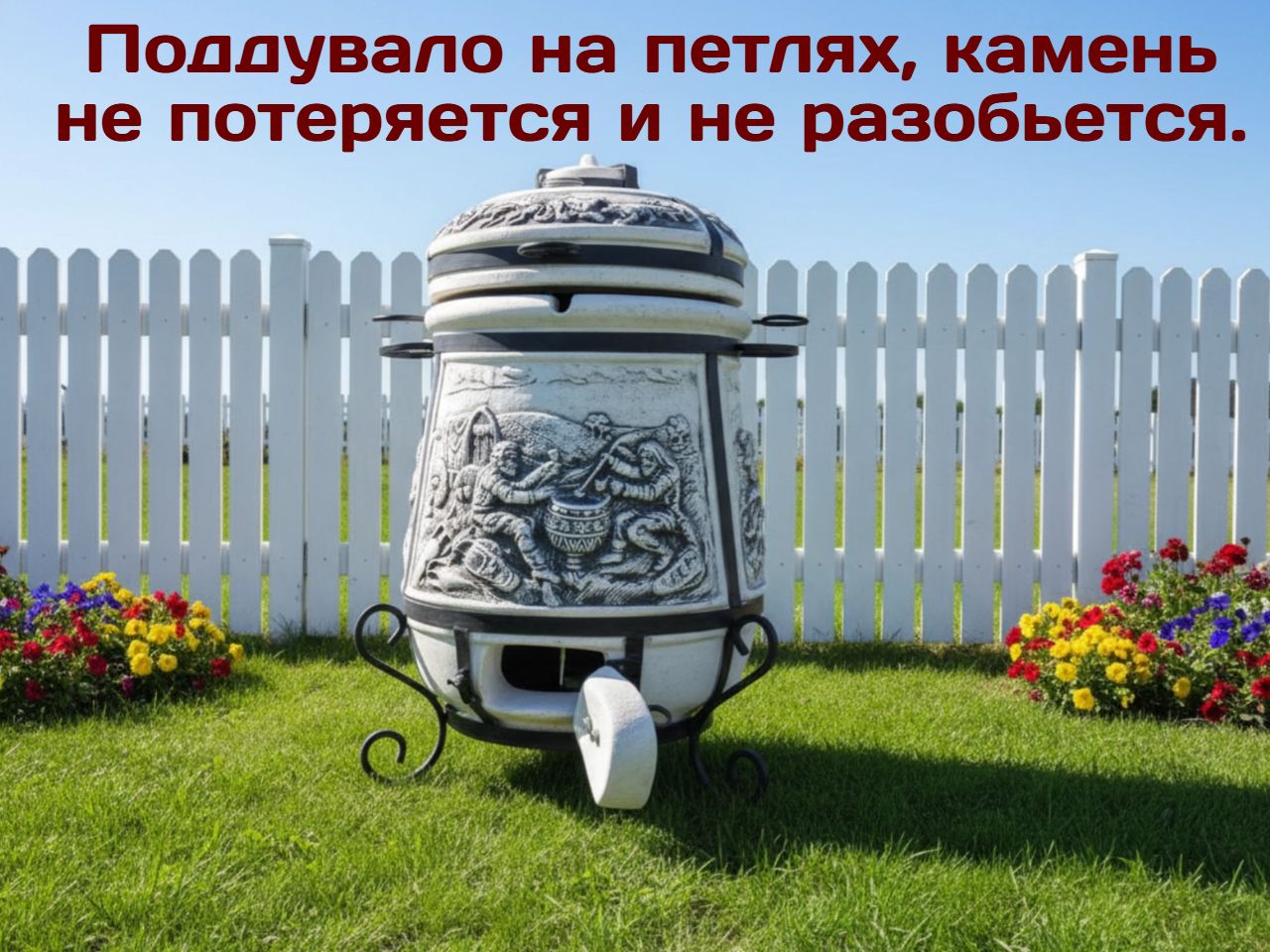 Поддувало на петлях, камень не потеряется и не разобьется.