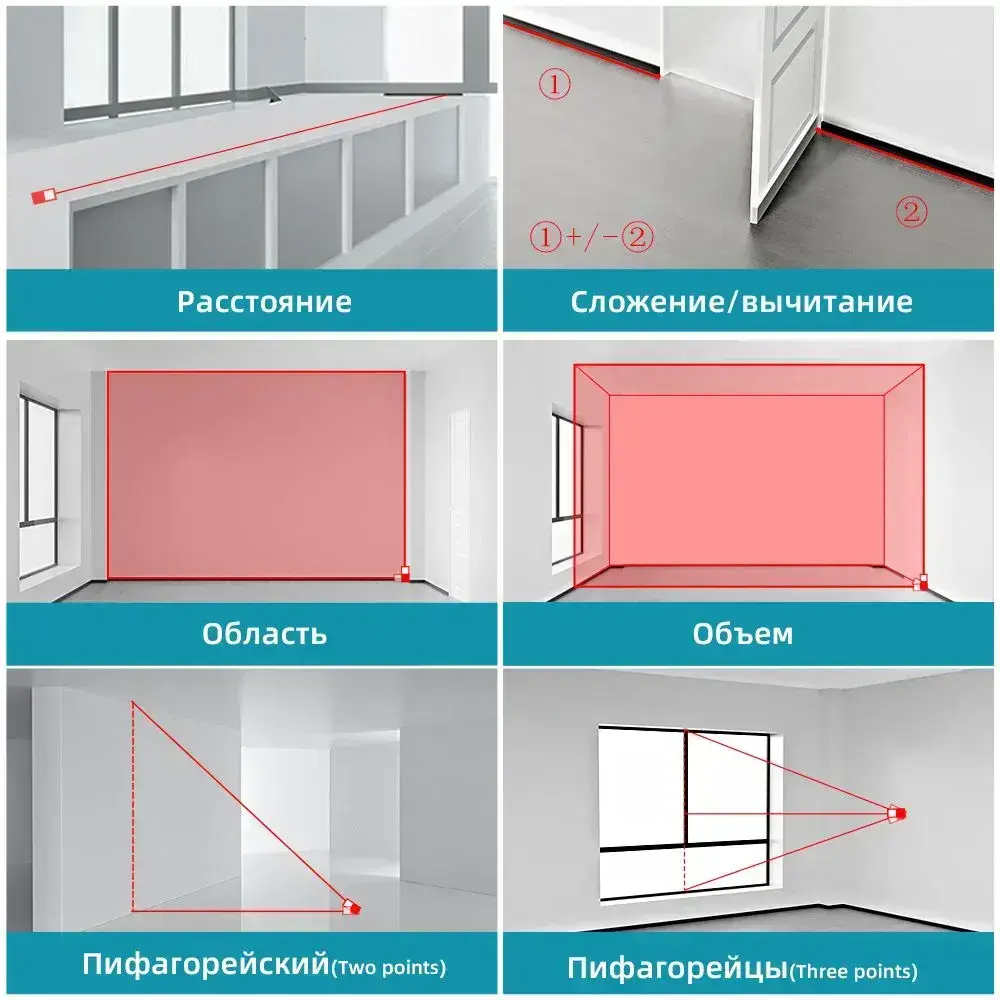 Расстояние

①

②

①+/−②

Сложение/вычитание

Область

Объем

Пифагорейский(Two points)

Пифагорейцы(Three points)