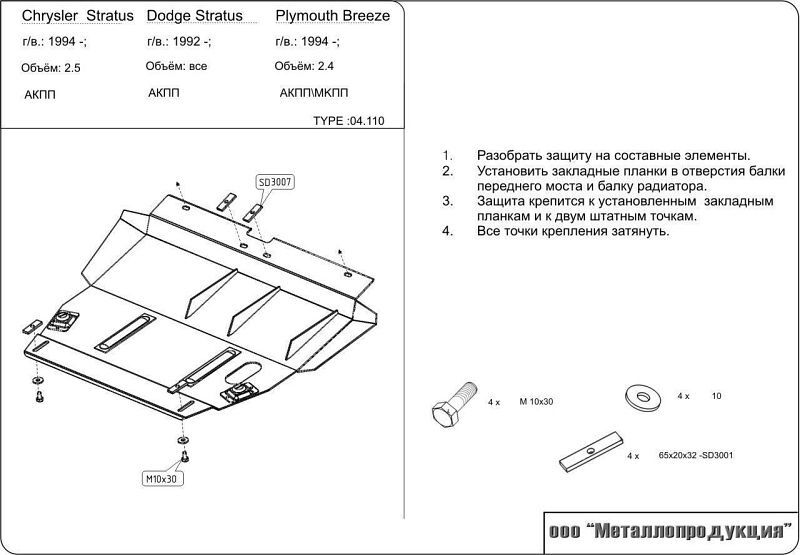 | Chrysler Stratus | Dodge Stratus | Plymouth Breeze |
|---|---|---|
| г/в.: 1994 -; | г/в.: 1992 -; | г/в.: 1994 -; |
| Объём: 2.5 | Объём: все | Объём: 2.4 |
| АКПП | АКПП | АКПП\МКПП |

TYPE :04.110

SD3007

M10x30

1. Разобрать защиту на составные элементы.
2. Установить закладные планки в отверстия балки переднего моста и балку радиатора.
3. Защита крепится к установленным закладным планкам и к двум штатным точкам.
4. Все точки крепления затянуть.

4 x M 10x30

4 x 10

4 x 65x20x32 -SD3001

ооо "Металлопродукция"